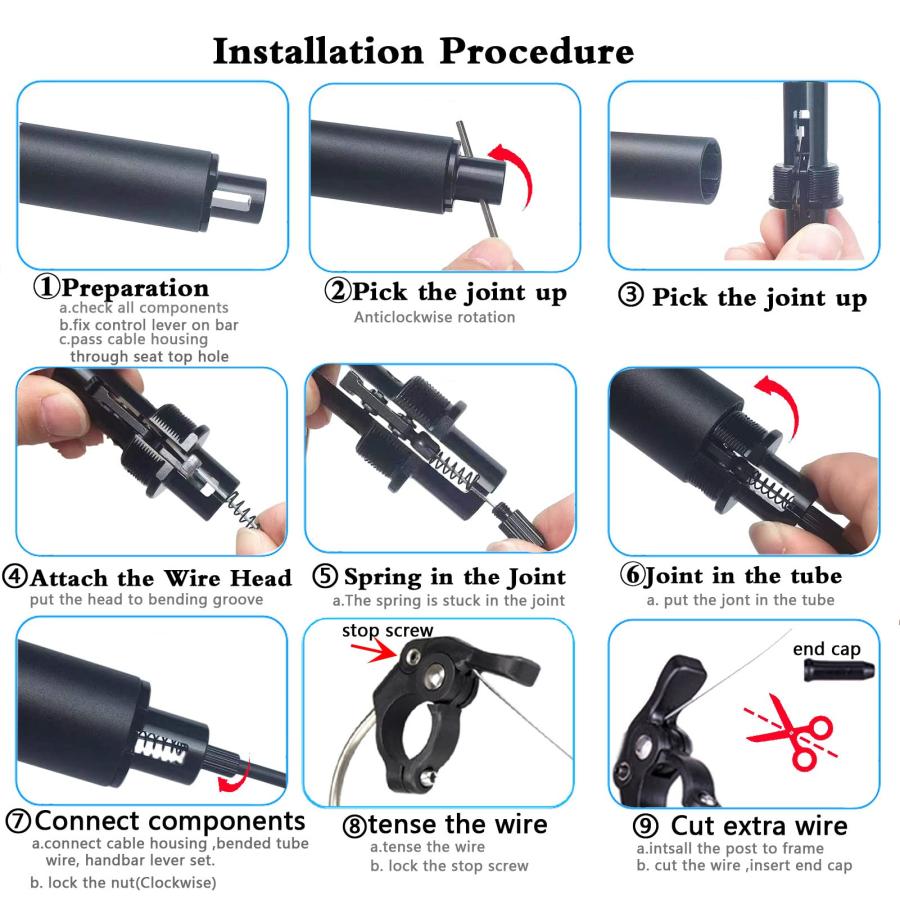 Installation Procedure

①Preparation
a.check all components
b.fix control lever on bar
c.pass cable housing through seat top hole

②Pick the joint up
Anticlockwise rotation

③ Pick the joint up

④Attach the Wire Head
put the head to bending groove

⑤ Spring in the Joint
a.The spring is stuck in the joint

⑥Joint in the tube
a. put the jont in the tube

⑦Connect components
a.connect cable housing ,bended tube wire, handbar lever set.
b. lock the nut(Clockwise)

stop screw

⑧tense the wire
a.tense the wire
b. lock the stop screw

end cap

⑨ Cut extra wire
a.intsall the post to frame
b. cut the wire ,insert end cap