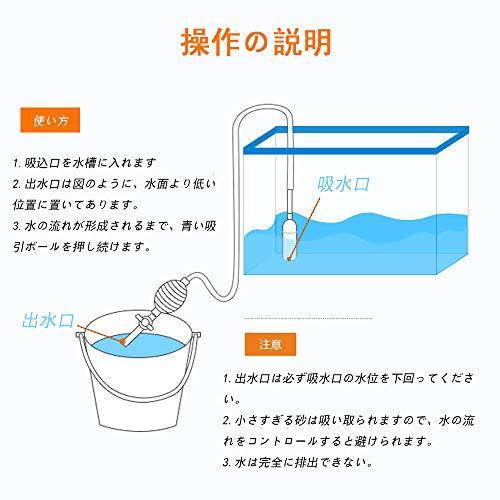 操作の説明

使い方

1. 吸込口を水槽に入れます
2. 出水口は図のように、水面より低い位置に置いてあります。
3. 水の流れが形成されるまで、青い吸引ボールを押し続けます。

吸水口

出水口

注意

1. 出水口は必ず吸水口の水位を下回ってください。
2. 小さすぎる砂は吸い取られますので、水の流れをコントロールすると避けられます。
3. 水は完全に排出できない。