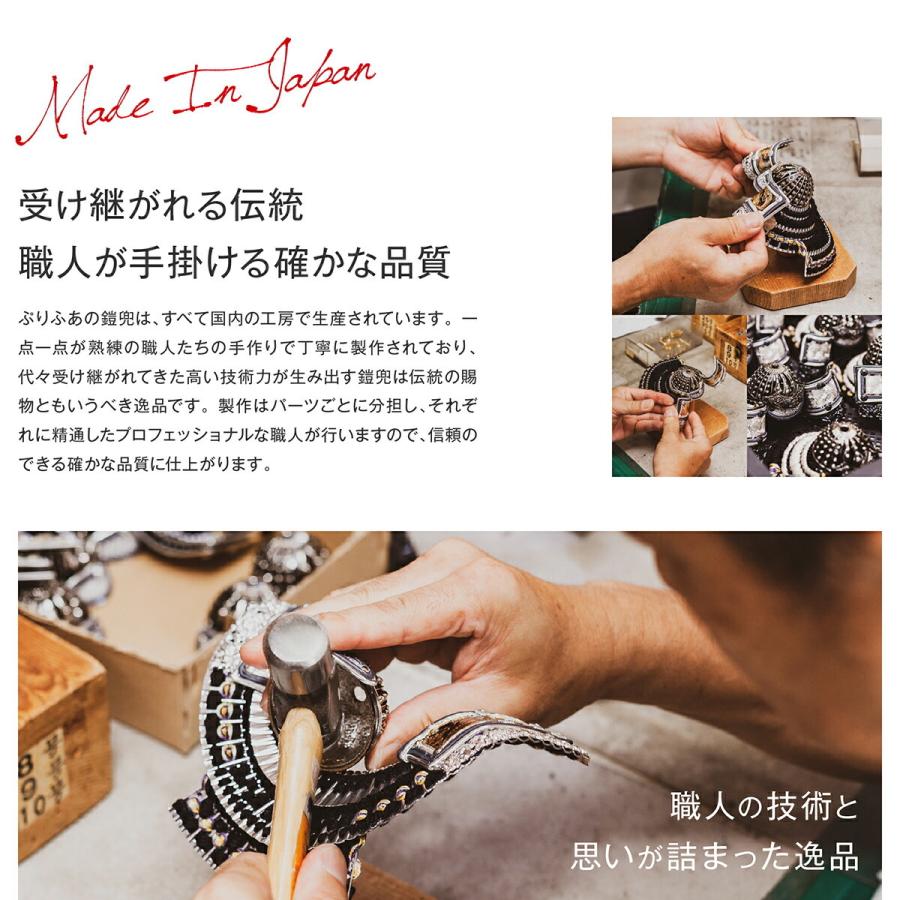 Made In Japan

受け継がれる伝統
職人が手掛ける確かな品質

ぷりふあの鎧兜は、すべて国内の工房で生産されています。一点一点が熟練の職人たちの手作りで丁寧に製作されており、代々受け継がれてきた高い技術力が生み出す鎧兜は伝統の賜物ともいうべき逸品です。製作はパーツごとに分担し、それぞれに精通したプロフェッショナルな職人が行いますので、信頼のできる確かな品質に仕上がります。

8
9
10

職人の技術と
思いが詰まった逸品