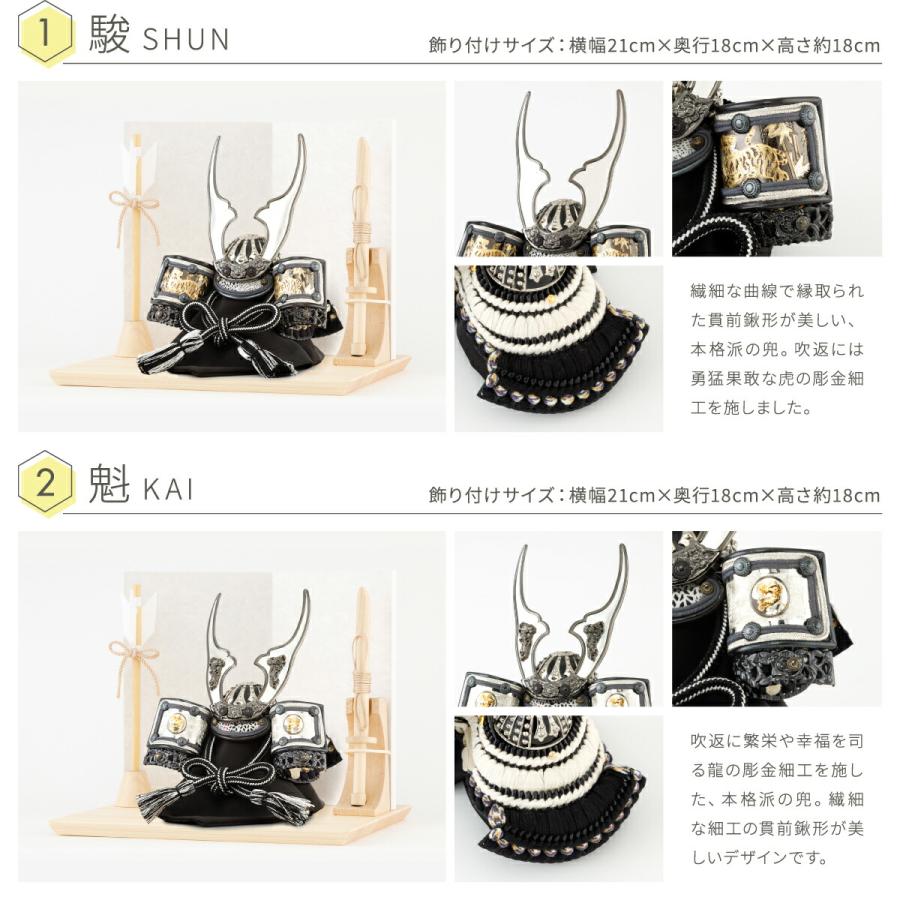 1 駿 SHUN

飾り付けサイズ：横幅21cm×奥行18cm×高さ約18cm

繊細な曲線で縁取られた貫前鍬形が美しい、本格派の兜。吹返には勇猛果敢な虎の彫金細工を施しました。

2 魁 KAI

飾り付けサイズ：横幅21cm×奥行18cm×高さ約18cm

吹返に繁栄や幸福を司る龍の彫金細工を施した、本格派の兜。繊細な細工の貫前鍬形が美しいデザインです。