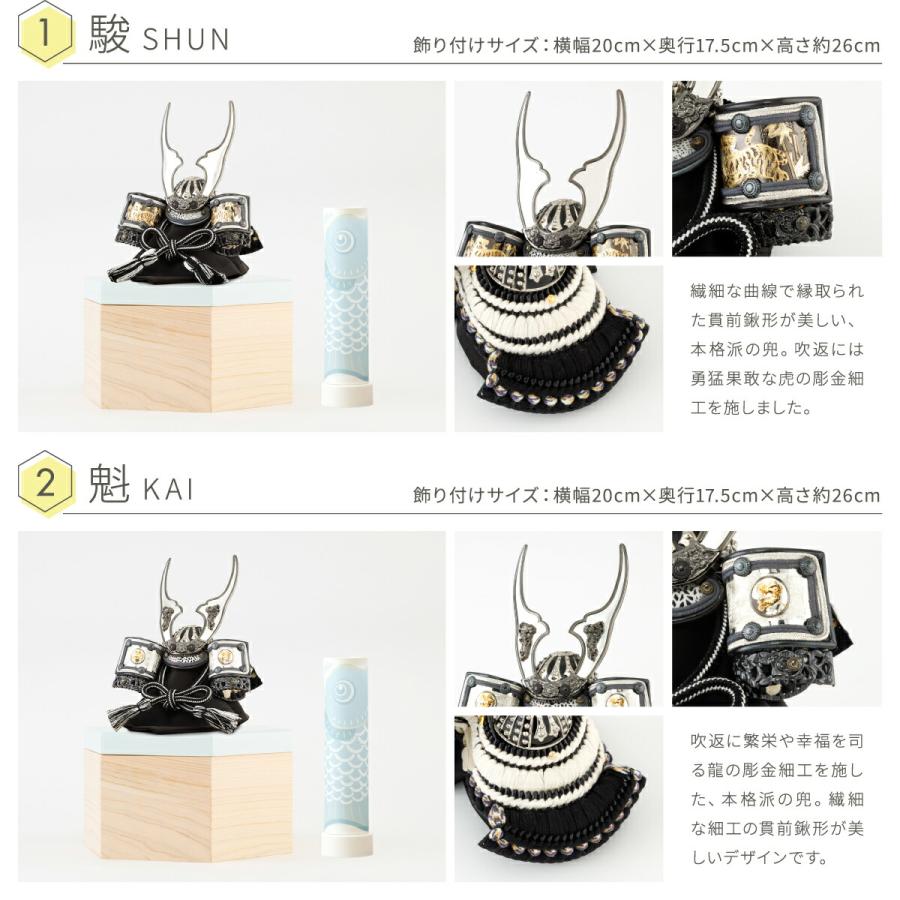 1 駿 SHUN

飾り付けサイズ：横幅20cm×奥行17.5cm×高さ約26cm

繊細な曲線で縁取られた貫前鍬形が美しい、本格派の兜。吹返には勇猛果敢な虎の彫金細工を施しました。

2 魁 KAI

飾り付けサイズ：横幅20cm×奥行17.5cm×高さ約26cm

吹返に繁栄や幸福を司る龍の彫金細工を施した、本格派の兜。繊細な細工の貫前鍬形が美しいデザインです。