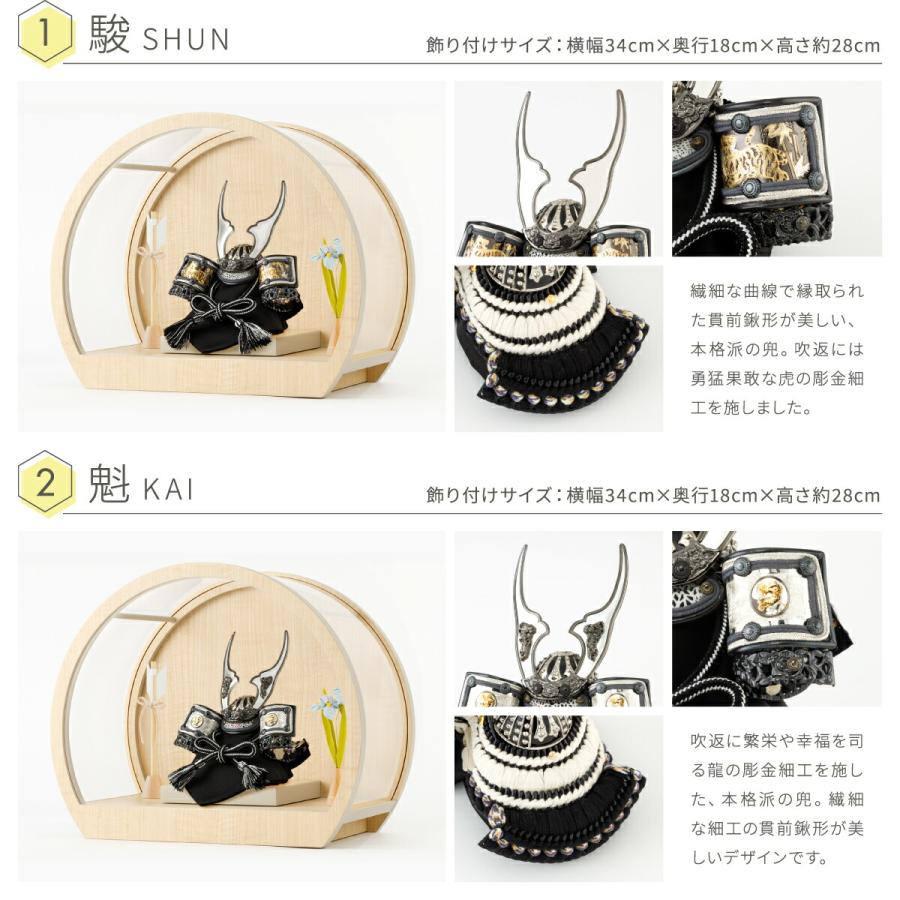 1 駿 SHUN

飾り付けサイズ：横幅34cm×奥行18cm×高さ約28cm

繊細な曲線で縁取られた貫前鍬形が美しい、本格派の兜。吹返には勇猛果敢な虎の彫金細工を施しました。

2 魁 KAI

飾り付けサイズ：横幅34cm×奥行18cm×高さ約28cm

吹返に繁栄や幸福を司る龍の彫金細工を施した、本格派の兜。繊細な細工の貫前鍬形が美しいデザインです。