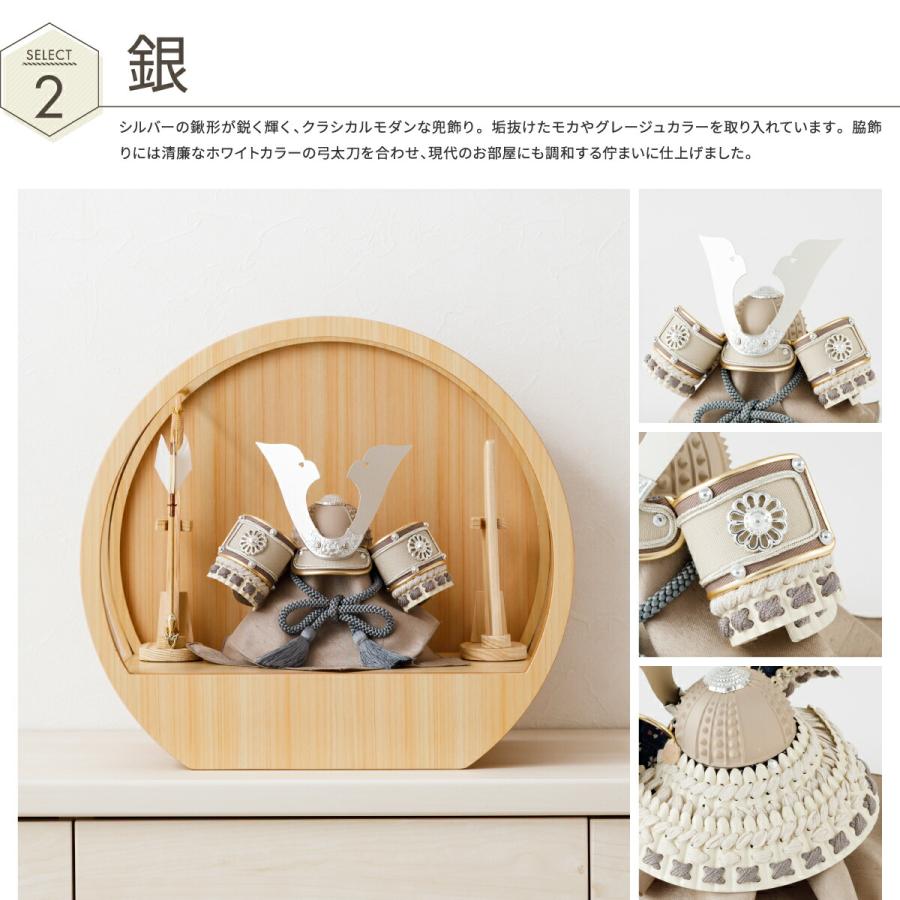 SELECT
2

銀

シルバーの鍬形が鋭く輝く、クラシカルモダンな兜飾り。垢抜けたモカやグレージュカラーを取り入れています。脇飾りには清廉なホワイトカラーの弓太刀を合わせ、現代のお部屋にも調和する佇まいに仕上げました。