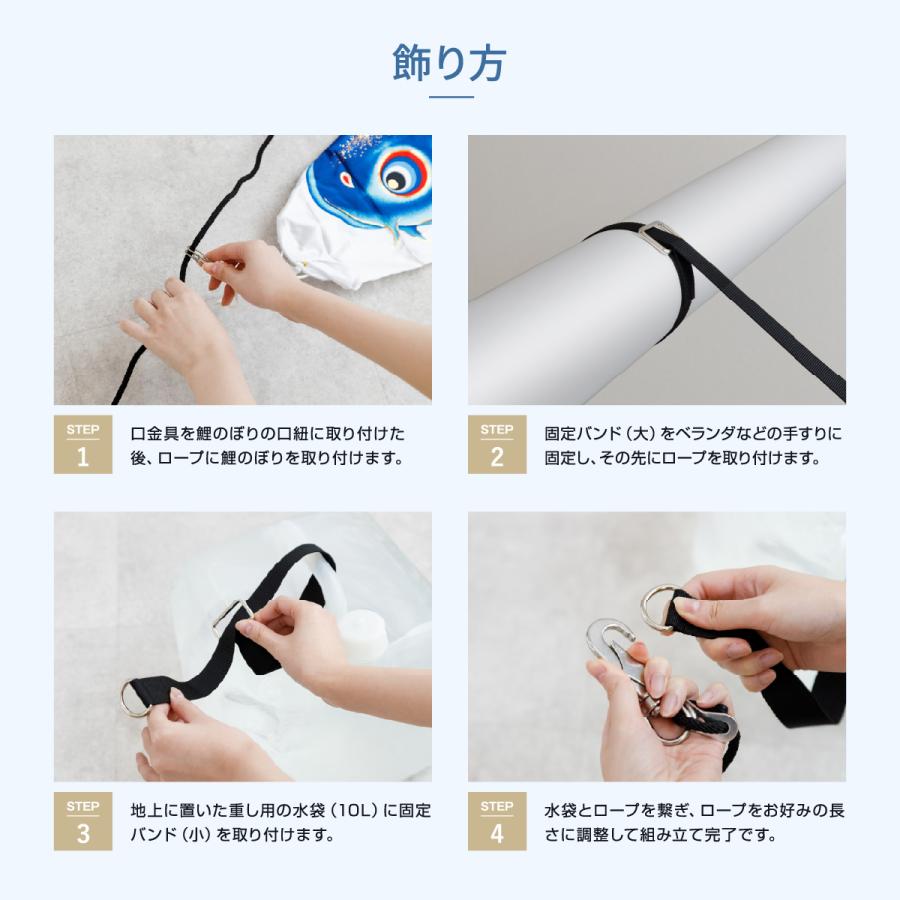 飾り方

STEP
1
口金具を鯉のぼりの口紐に取り付けた後、ロープに鯉のぼりを取り付けます。

STEP
2
固定バンド（大）をベランダなどの手すりに固定し、その先にロープを取り付けます。

STEP
3
地上に置いた重し用の水袋（10L）に固定バンド（小）を取り付けます。

STEP
4
水袋とロープを繋ぎ、ロープをお好みの長さに調整して組み立て完了です。