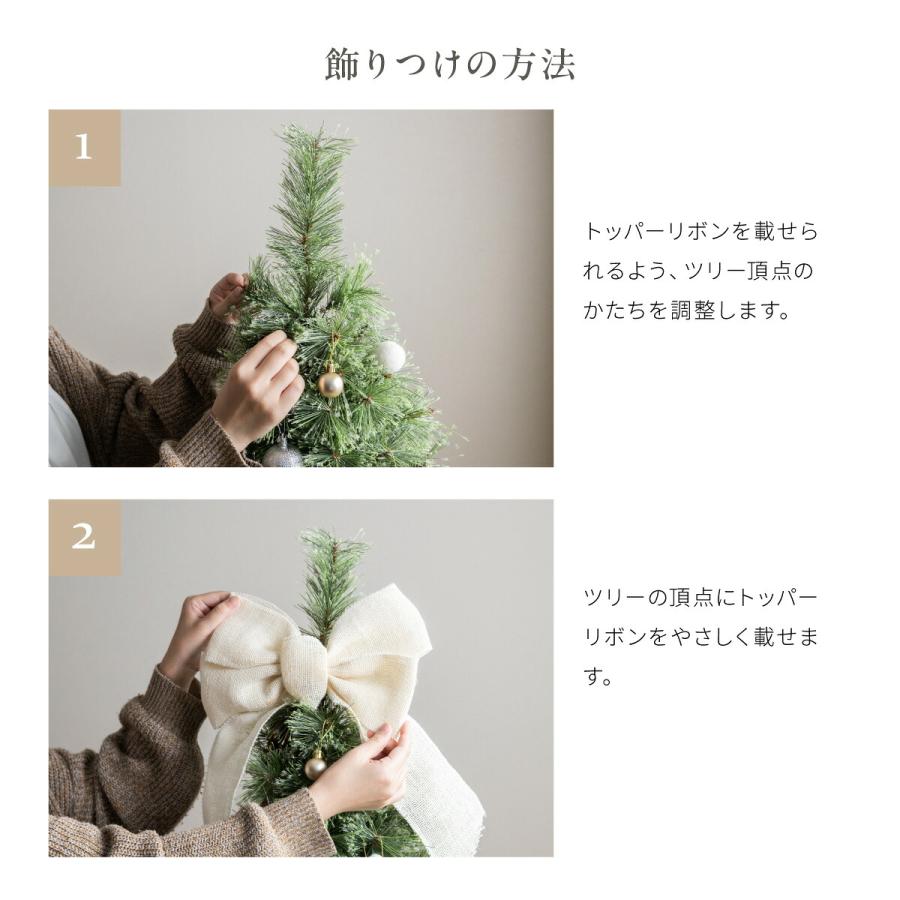 飾りつけの方法

1

トッパーリボンを載せられるよう、ツリー頂点のかたちを調整します。

2

ツリーの頂点にトッパーリボンをやさしく載せます。