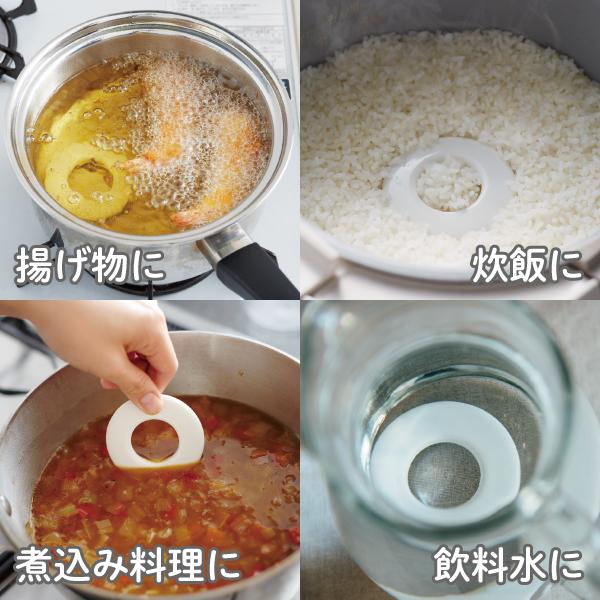 揚げ物に

炊飯に

煮込み料理に

飲料水に