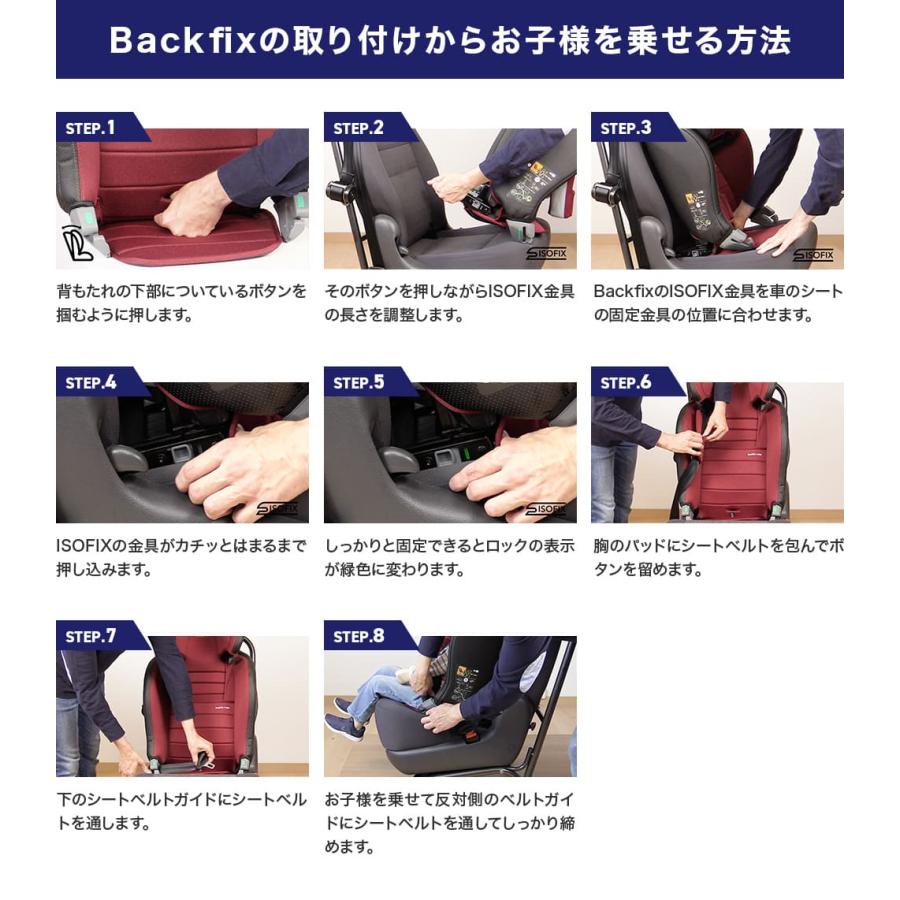 Backfixの取り付けからお子様を乗せる方法

STEP.1

背もたれの下部についているボタンを掴むように押します。

STEP.2

ISOFIX

そのボタンを押しながらISOFIX金具の長さを調整します。

STEP.3

ISOFIX

BackfixのISOFIX金具を車のシートの固定金具の位置に合わせます。

STEP.4

ISOFIX

ISOFIXの金具がカチッとはまるまで押し込みます。

STEP.5

ISOFIX

しっかりと固定できるとロックの表示が緑色に変わります。

STEP.6

胸のパッドにシートベルトを包んでボタンを留めます。

STEP.7

下のシートベルトガイドにシートベルトを通します。

STEP.8

お子様を乗せて反対側のベルトガイドにシートベルトを通してしっかり締めます。