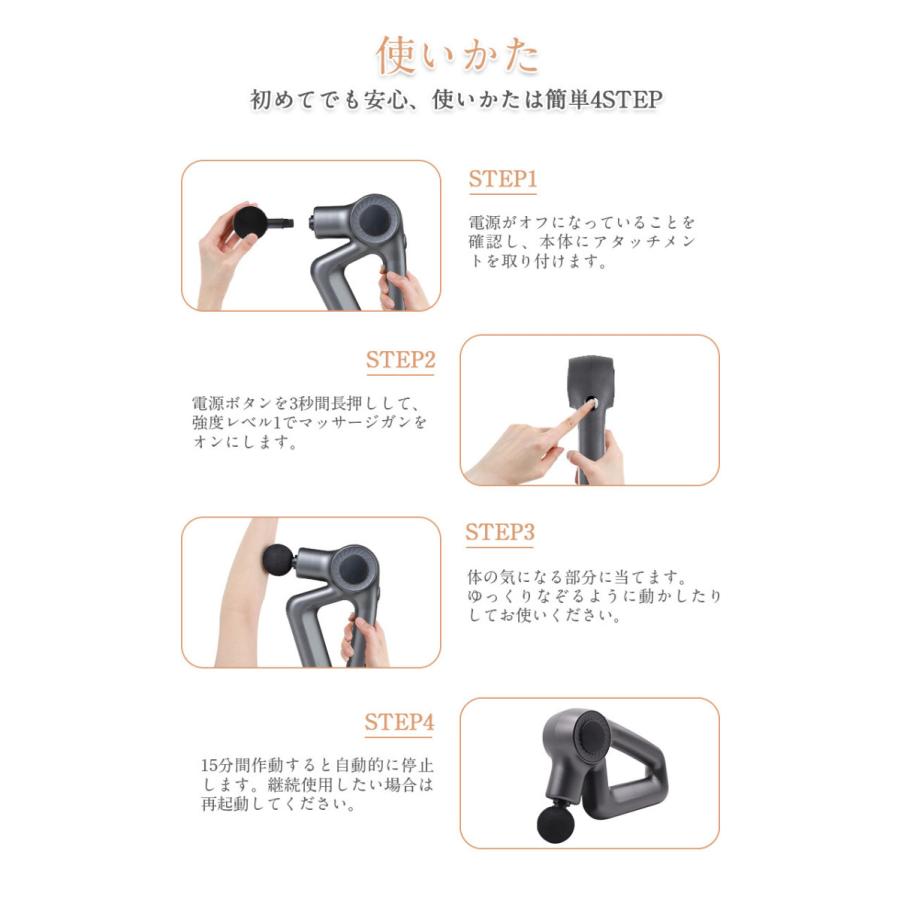 使いかた
初めてでも安心、使いかたは簡単4STEP

STEP1
電源がオフになっていることを確認し、本体にアタッチメントを取り付けます。

STEP2
電源ボタンを3秒間長押しして、強度レベル1でマッサージガンをオンにします。

STEP3
体の気になる部分に当てます。ゆっくりなぞるように動かしたりしてお使いください。

STEP4
15分間作動すると自動的に停止します。継続使用したい場合は再起動してください。