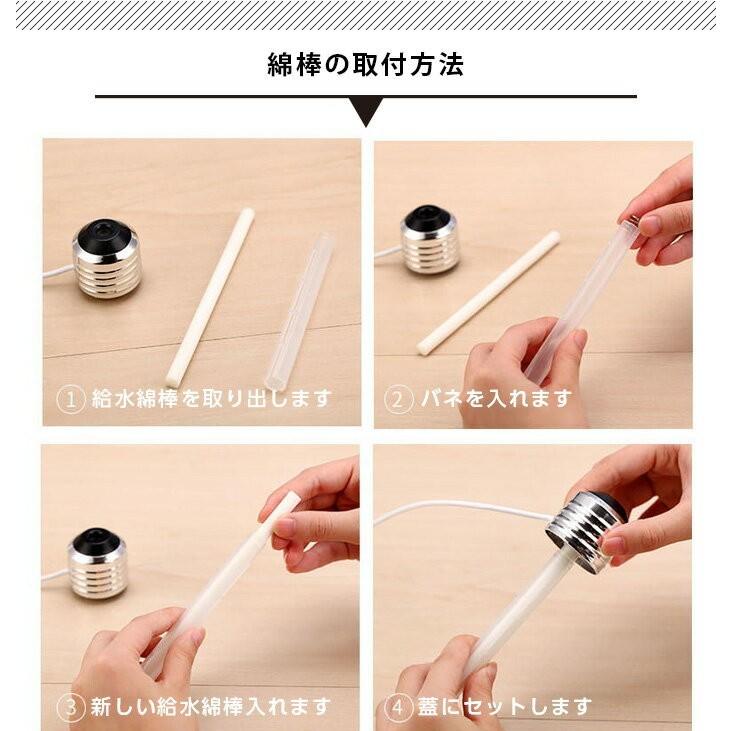 綿棒の取付方法

① 給水綿棒を取り出します

② バネを入れます

③ 新しい給水綿棒入れます

④ 蓋にセットします