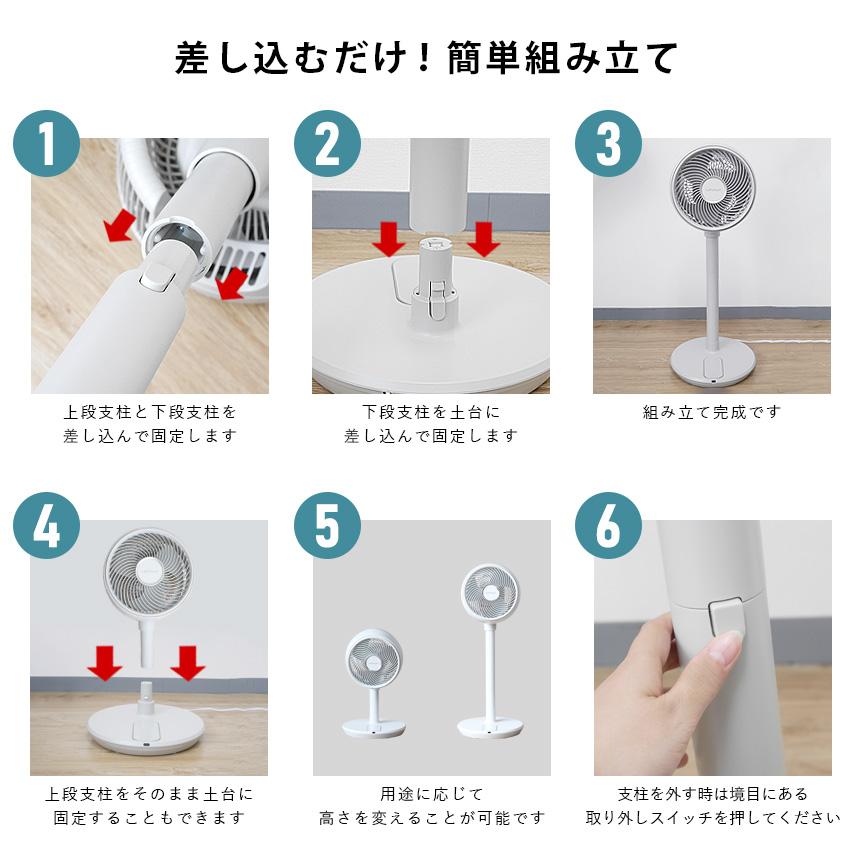 差し込むだけ！簡単組み立て

1
上段支柱と下段支柱を差し込んで固定します

2
下段支柱を土台に差し込んで固定します

3
組み立て完成です

4
上段支柱をそのまま土台に固定することもできます

5
用途に応じて高さを変えることが可能です

6
支柱を外す時は境目にある取り外しスイッチを押してください