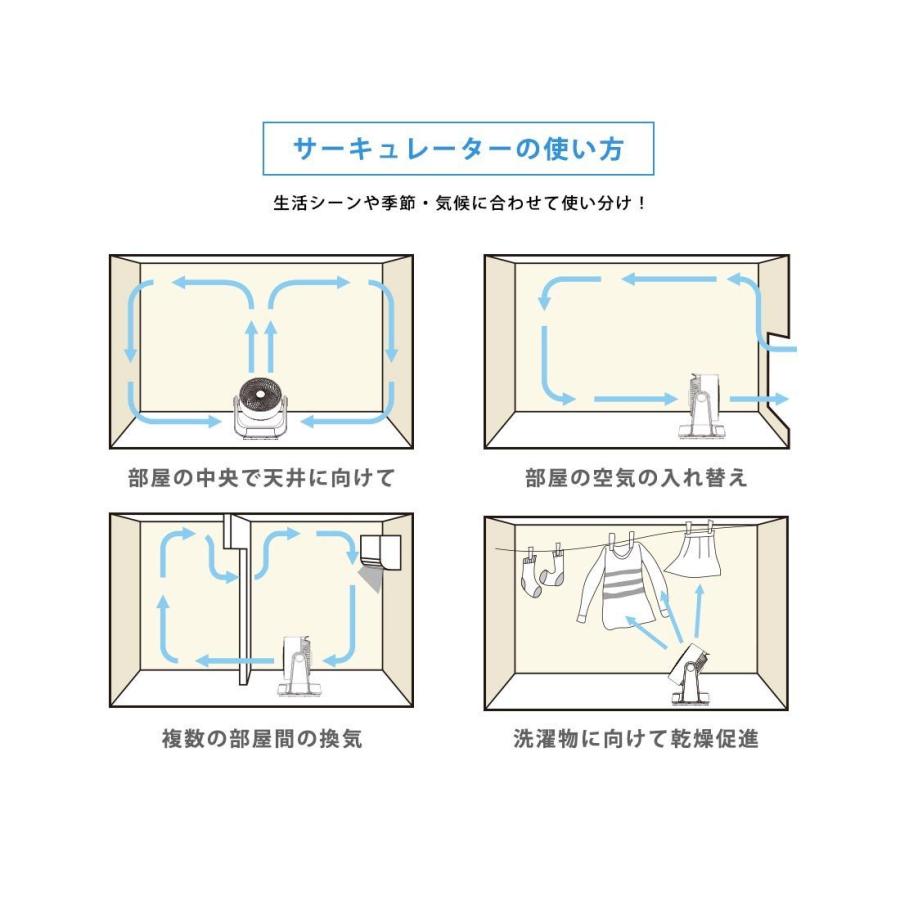 サーキュレーターの使い方

生活シーンや季節・気候に合わせて使い分け！

部屋の中央で天井に向けて

部屋の空気の入れ替え

複数の部屋間の換気

洗濯物に向けて乾燥促進