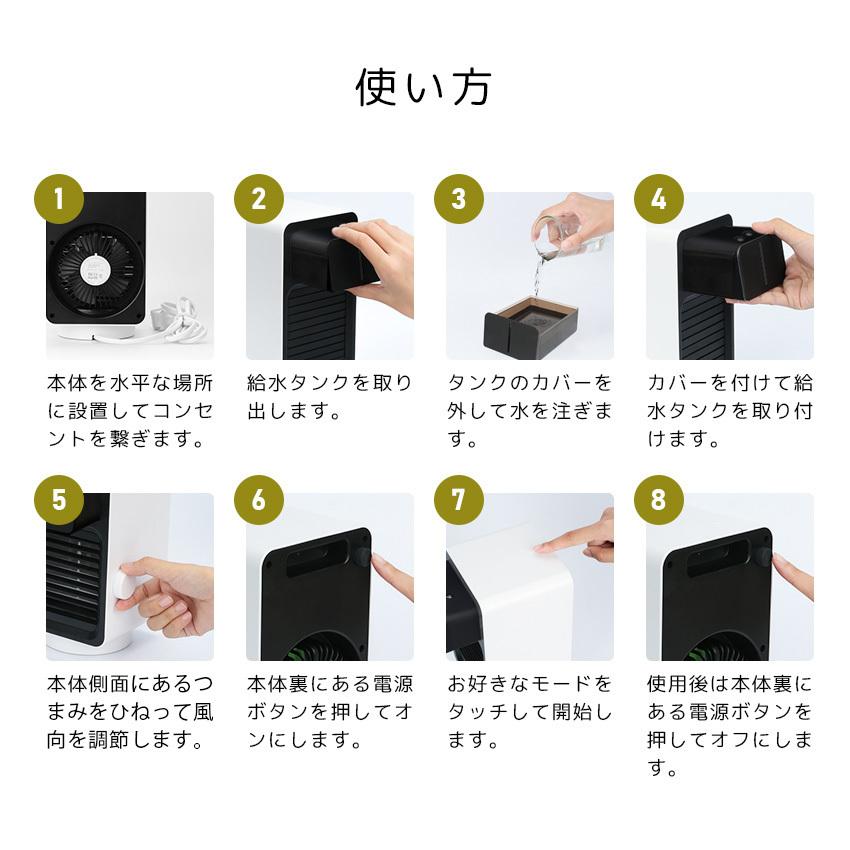 使い方

1

本体を水平な場所に設置してコンセントを繋ぎます。

2

給水タンクを取り出します。

3

タンクのカバーを外して水を注ぎます。

4

カバーを付けて給水タンクを取り付けます。

5

本体側面にあるつまみをひねって風向を調節します。

6

本体裏にある電源ボタンを押してオンにします。

7

お好きなモードをタッチして開始します。

8

使用後は本体裏にある電源ボタンを押してオフにします。