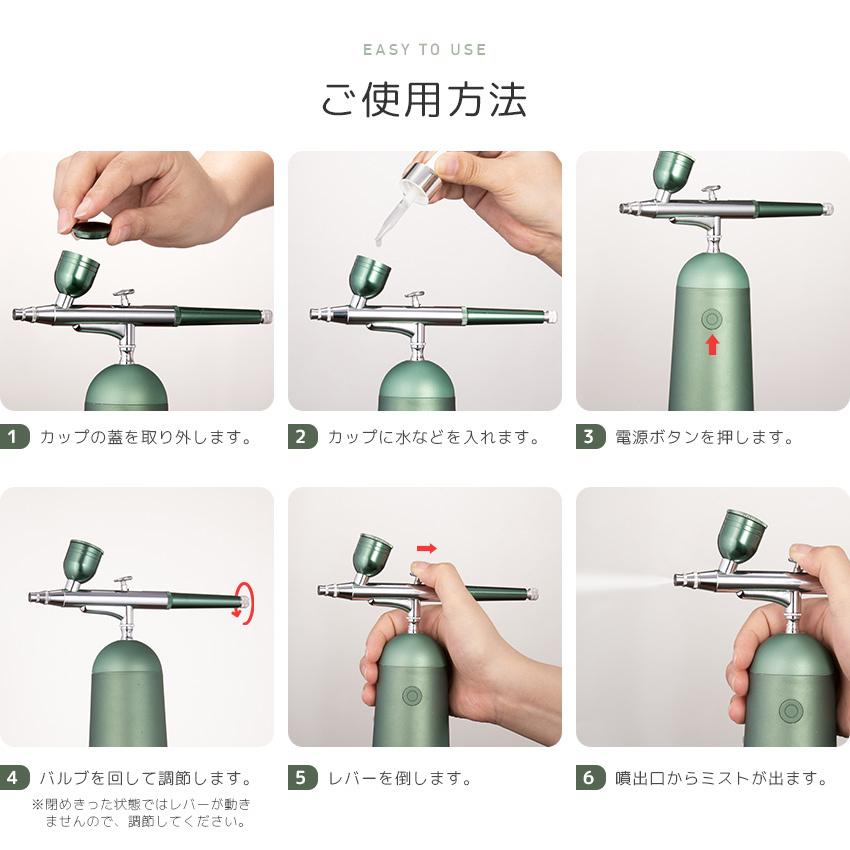 EASY TO USE

ご使用方法

1 カップの蓋を取り外します。

2 カップに水などを入れます。

3 電源ボタンを押します。

4 バルブを回して調節します。
※閉めきった状態ではレバーが動きませんので、調節してください。

5 レバーを倒します。

6 噴出口からミストが出ます。