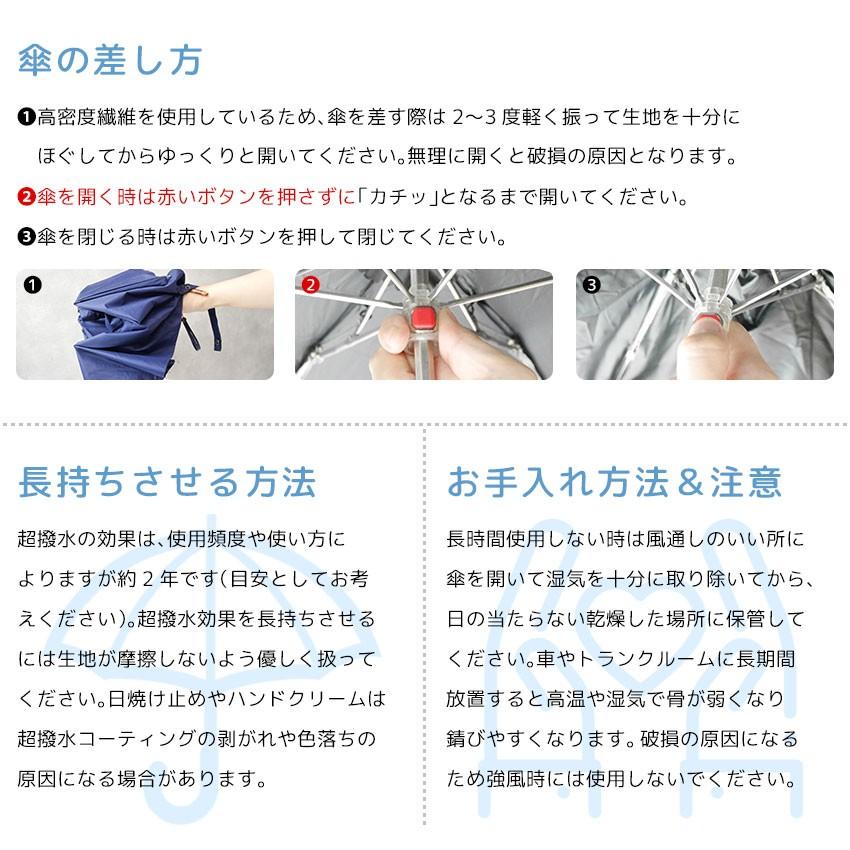 傘の差し方

❶高密度繊維を使用しているため、傘を差す際は 2〜3 度軽く振って生地を十分にほぐしてからゆっくりと開いてください。無理に開くと破損の原因となります。

❷傘を開く時は赤いボタンを押さずに「カチッ」となるまで開いてください。

❸傘を閉じる時は赤いボタンを押して閉じてください。

❶

❷

❸

長持ちさせる方法

超撥水の効果は、使用頻度や使い方によりますが約 2 年です(目安としてお考えください)。超撥水効果を長持ちさせるには生地が摩擦しないよう優しく扱ってください。日焼け止めやハンドクリームは超撥水コーティングの剥がれや色落ちの原因になる場合があります。

お手入れ方法＆注意

長時間使用しない時は風通しのいい所に傘を開いて湿気を十分に取り除いてから、日の当たらない乾燥した場所に保管してください。車やトランクルームに長期間放置すると高温や湿気で骨が弱くなり錆びやすくなります。破損の原因になるため強風時には使用しないでください。