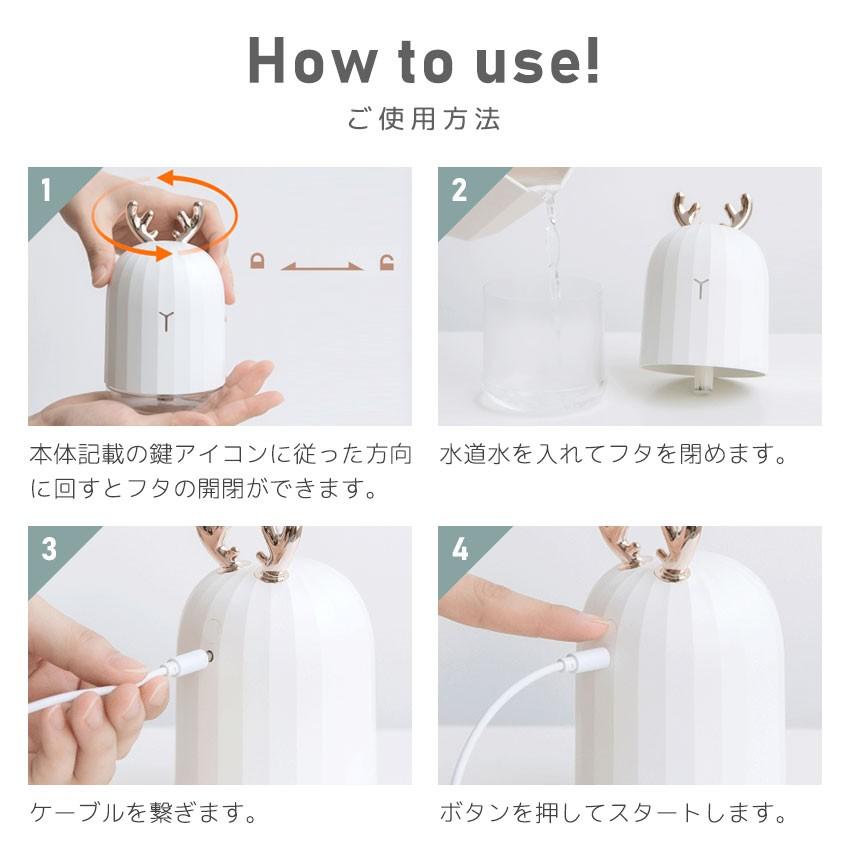 How to use!
ご使用方法

1

本体記載の鍵アイコンに従った方向に回すとフタの開閉ができます。

2

水道水を入れてフタを閉めます。

3

ケーブルを繋ぎます。

4

ボタンを押してスタートします。