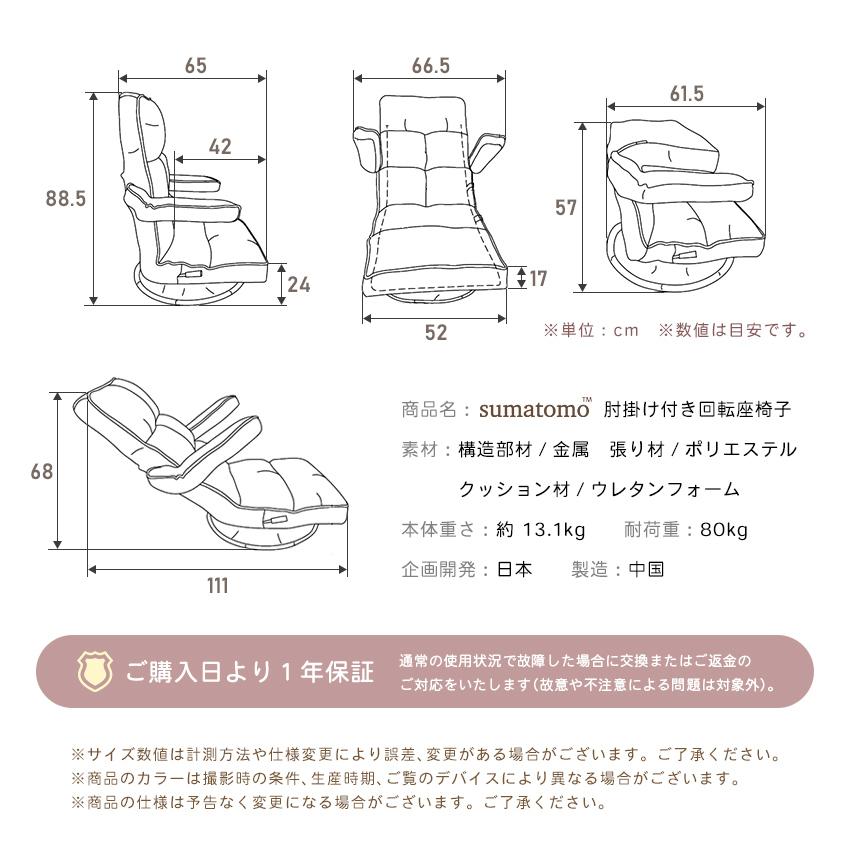 65
42
88.5
24

66.5
17
52

61.5
57

※単位：cm　※数値は目安です。

68
111

商品名：sumatomo™ 肘掛け付き回転座椅子
素材：構造部材 / 金属　張り材 / ポリエステル
クッション材 / ウレタンフォーム
本体重さ：約 13.1kg　耐荷重：80kg
企画開発：日本　製造：中国

ご購入日より１年保証
通常の使用状況で故障した場合に交換またはご返金のご対応をいたします（故意や不注意による問題は対象外）。

※サイズ数値は計測方法や仕様変更により誤差、変更がある場合がございます。ご了承ください。
※商品のカラーは撮影時の条件、生産時期、ご覧のデバイスにより異なる場合がございます。
※商品の仕様は予告なく変更になる場合がございます。ご了承ください。