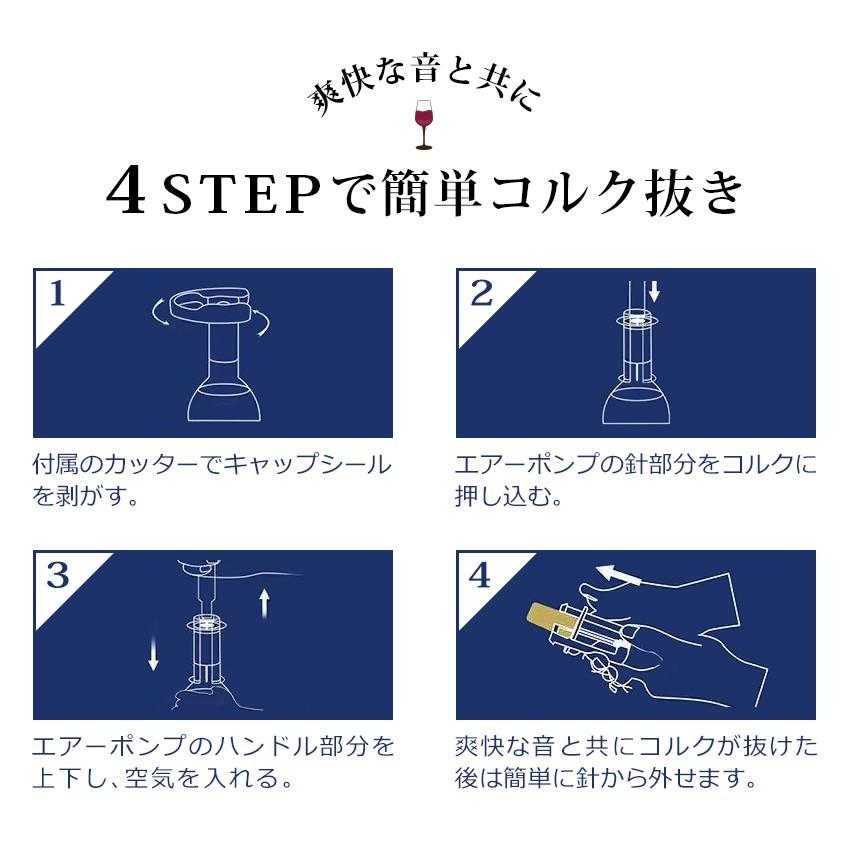 爽快な音と共に

4STEPで簡単コルク抜き

1

付属のカッターでキャップシールを剥がす。

2

エアーポンプの針部分をコルクに押し込む。

3

エアーポンプのハンドル部分を上下し、空気を入れる。

4

爽快な音と共にコルクが抜けた後は簡単に針から外せます。