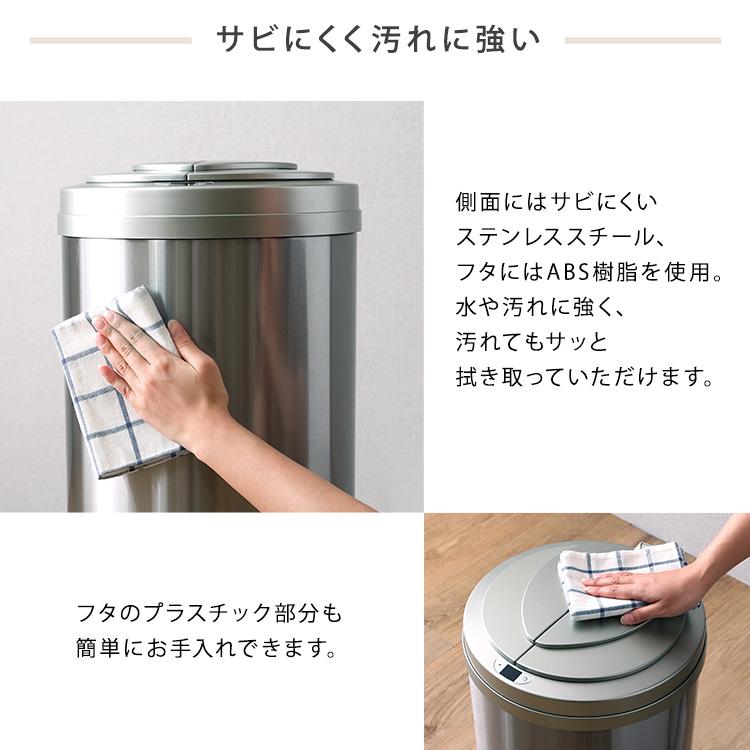 サビにくく汚れに強い

側面にはサビにくいステンレススチール、フタにはABS樹脂を使用。水や汚れに強く、汚れてもサッと拭き取っていただけます。

フタのプラスチック部分も簡単にお手入れできます。