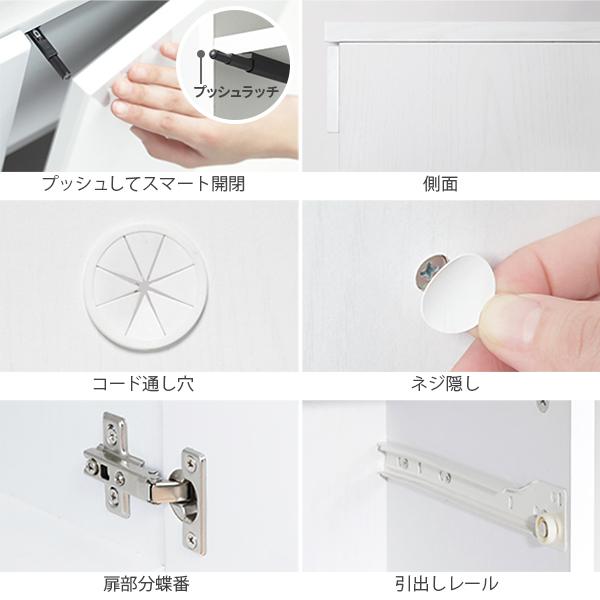 プッシュラッチ

プッシュしてスマート開閉

側面

コード通し穴

ネジ隠し

扉部分蝶番

引出しレール