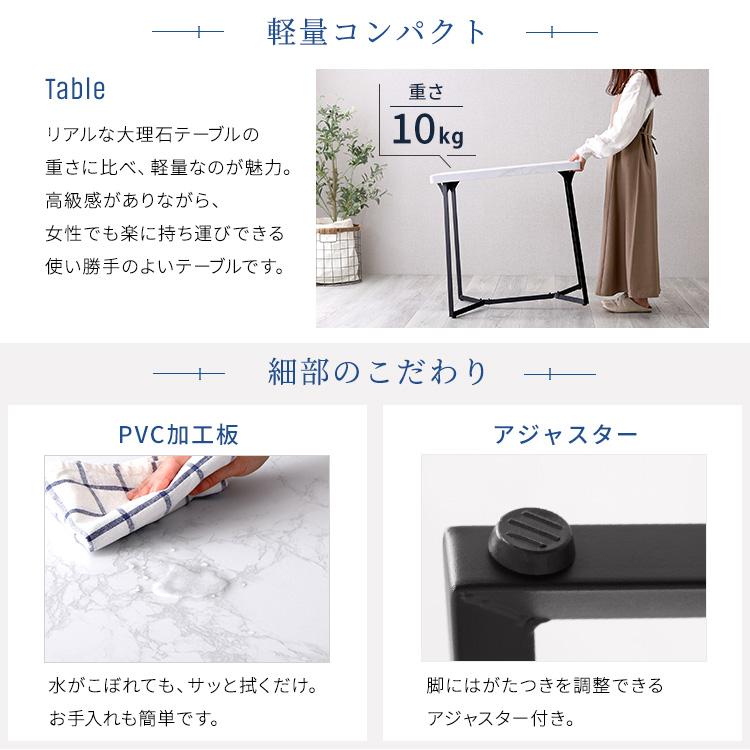 軽量コンパクト

Table

リアルな大理石テーブルの重さに比べ、軽量なのが魅力。高級感がありながら、女性でも楽に持ち運びできる使い勝手のよいテーブルです。

重さ
10kg

細部のこだわり

PVC加工板

水がこぼれても、サッと拭くだけ。お手入れも簡単です。

アジャスター

脚にはがたつきを調整できるアジャスター付き。