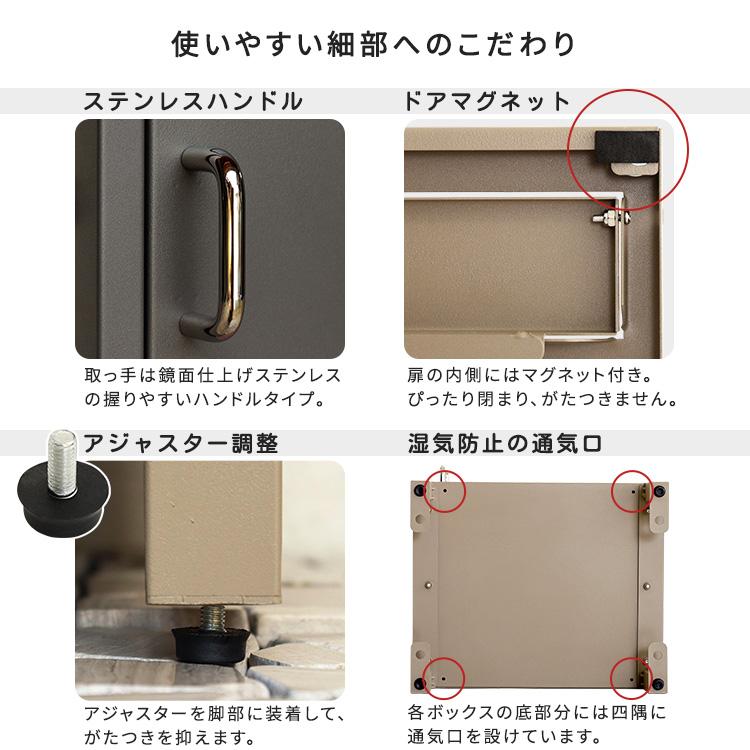 使いやすい細部へのこだわり

ステンレスハンドル

取っ手は鏡面仕上げステンレスの握りやすいハンドルタイプ。

ドアマグネット

扉の内側にはマグネット付き。ぴったり閉まり、がたつきません。

アジャスター調整

アジャスターを脚部に装着して、がたつきを抑えます。

湿気防止の通気口

各ボックスの底部分には四隅に通気口を設けています。