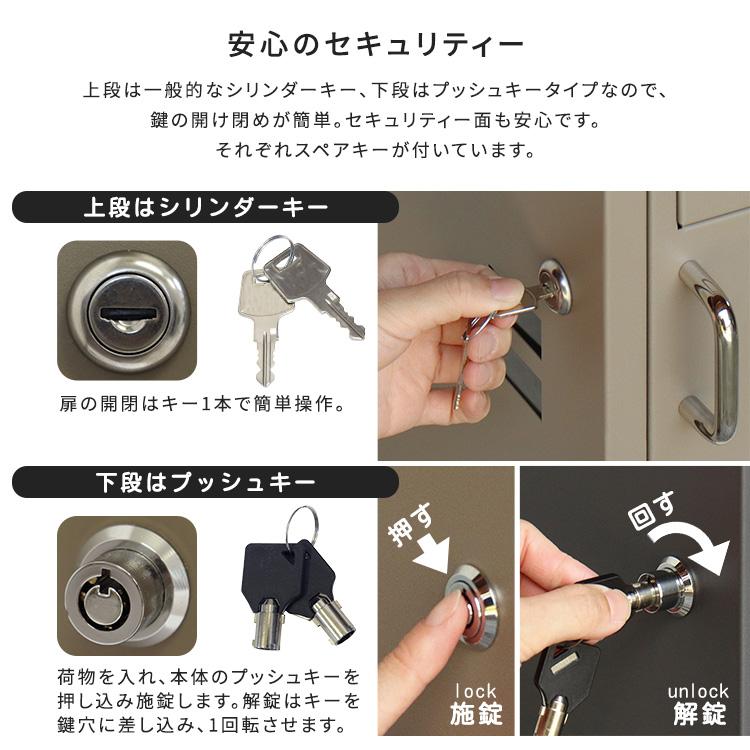 安心のセキュリティー

上段は一般的なシリンダーキー、下段はプッシュキータイプなので、鍵の開け閉めが簡単。セキュリティー面も安心です。それぞれスペアキーが付いています。

上段はシリンダーキー

扉の開閉はキー1本で簡単操作。

下段はプッシュキー

荷物を入れ、本体のプッシュキーを押し込み施錠します。解錠はキーを鍵穴に差し込み、1回転させます。

押す

lock
施錠

回す

unlock
解錠