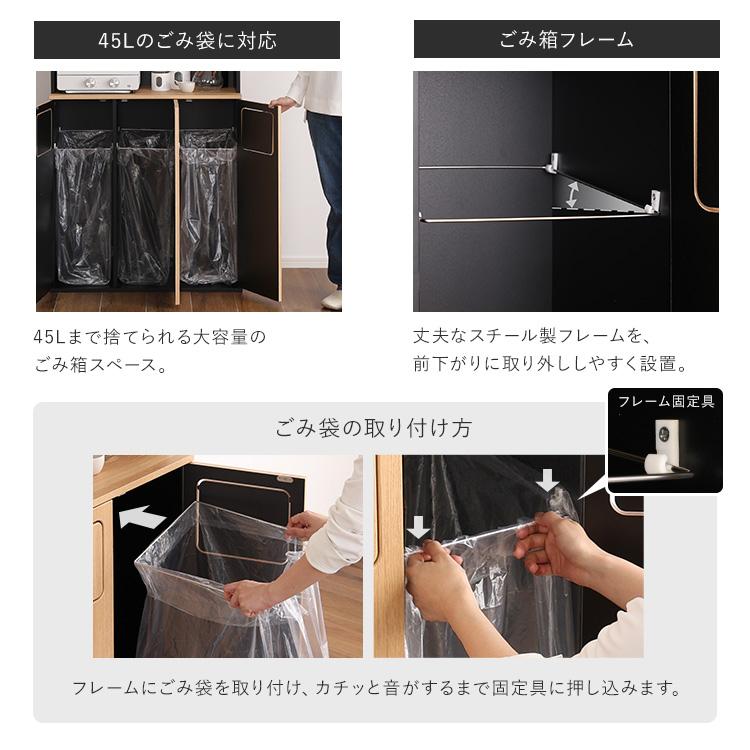 45Lのごみ袋に対応

45Lまで捨てられる大容量のごみ箱スペース。

ごみ箱フレーム

丈夫なスチール製フレームを、前下がりに取り外ししやすく設置。

ごみ袋の取り付け方

フレーム固定具

フレームにごみ袋を取り付け、カチッと音がするまで固定具に押し込みます。