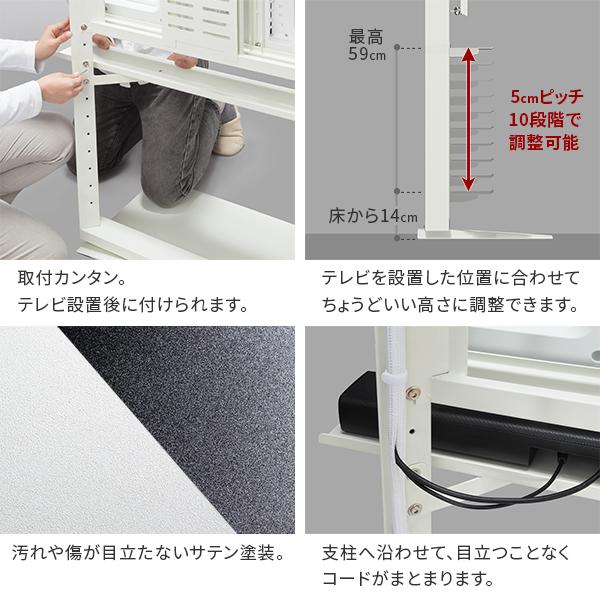 最高
59cm

5cmピッチ
10段階で
調整可能

床から14cm

取付カンタン。
テレビ設置後に付けられます。

テレビを設置した位置に合わせて
ちょうどいい高さに調整できます。

汚れや傷が目立たないサテン塗装。

支柱へ沿わせて、目立つことなく
コードがまとまります。