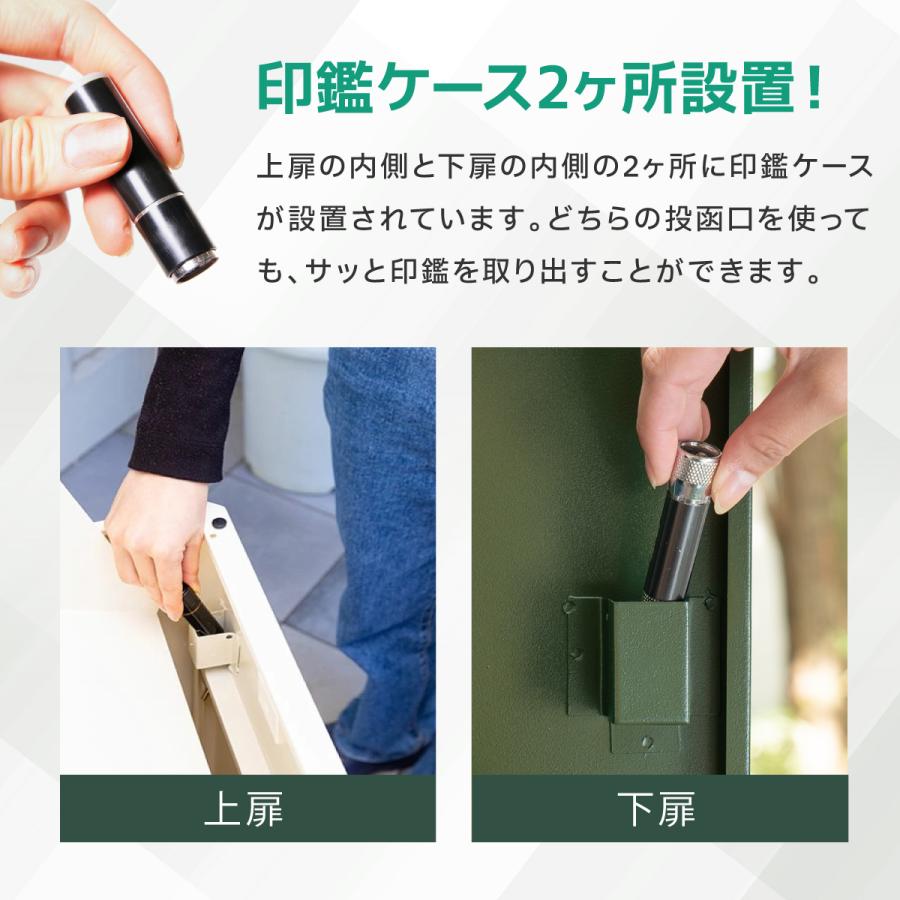 印鑑ケース2ヶ所設置！

上扉の内側と下扉の内側の2ヶ所に印鑑ケースが設置されています。どちらの投函口を使っても、サッと印鑑を取り出すことができます。

上扉

下扉