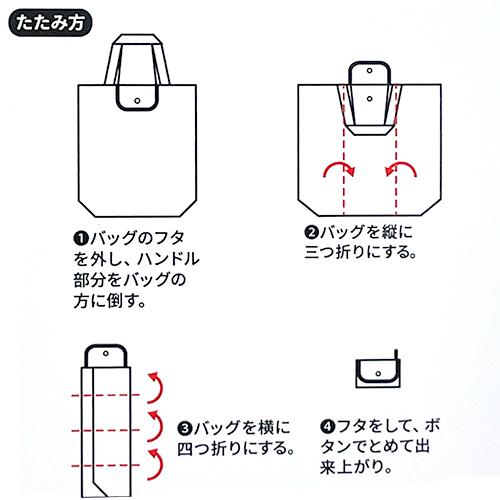 たたみ方

❶バッグのフタを外し、ハンドル部分をバッグの方に倒す。

❷バッグを縦に三つ折りにする。

❸バッグを横に四つ折りにする。

❹フタをして、ボタンでとめて出来上がり。