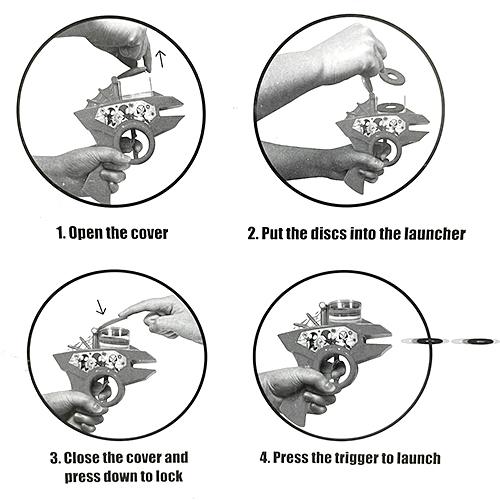 1. Open the cover

2. Put the discs into the launcher

3. Close the cover and press down to lock

4. Press the trigger to launch