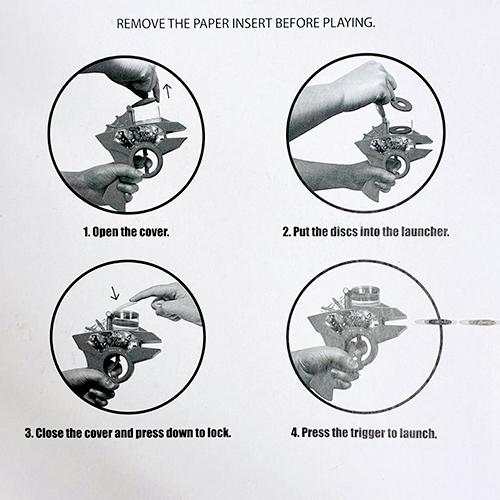 REMOVE THE PAPER INSERT BEFORE PLAYING.

1. Open the cover.

2. Put the discs into the launcher.

3. Close the cover and press down to lock.

4. Press the trigger to launch.