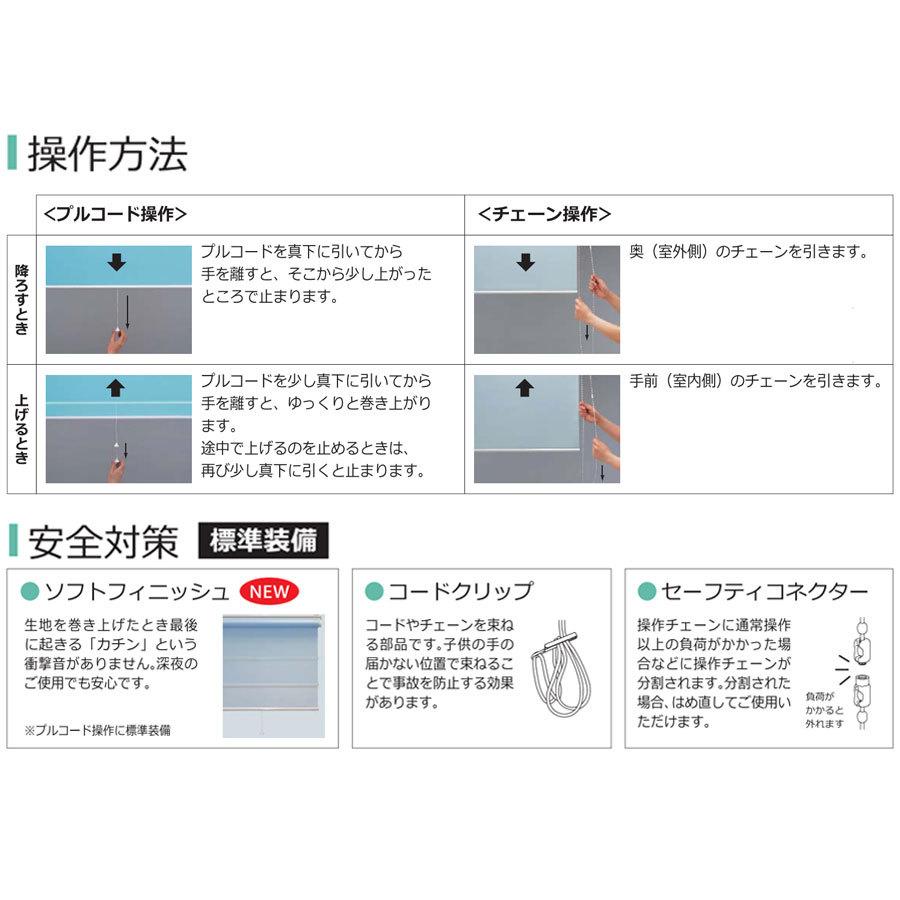 操作方法

| | <プルコード操作> | <チェーン操作> |
|---|---|---|
| 降ろすとき | プルコードを真下に引いてから手を離すと、そこから少し上がったところで止まります。 | 奥（室外側）のチェーンを引きます。 |
| 上げるとき | プルコードを少し真下に引いてから手を離すと、ゆっくりと巻き上がります。途中で上げるのを止めるときは、再び少し真下に引くと止まります。 | 手前（室内側）のチェーンを引きます。 |

安全対策 標準装備

ソフトフィニッシュ NEW

生地を巻き上げたとき最後に起きる「カチン」という衝撃音がありません。深夜のご使用でも安心です。

※プルコード操作に標準装備

コードクリップ

コードやチェーンを束ねる部品です。子供の手の届かない位置で束ねることで事故を防止する効果があります。

セーフティコネクター

操作チェーンに通常操作以上の負荷がかかった場合などに操作チェーンが分割されます。分割された場合、はめ直してご使用いただけます。

負荷がかかると外れます