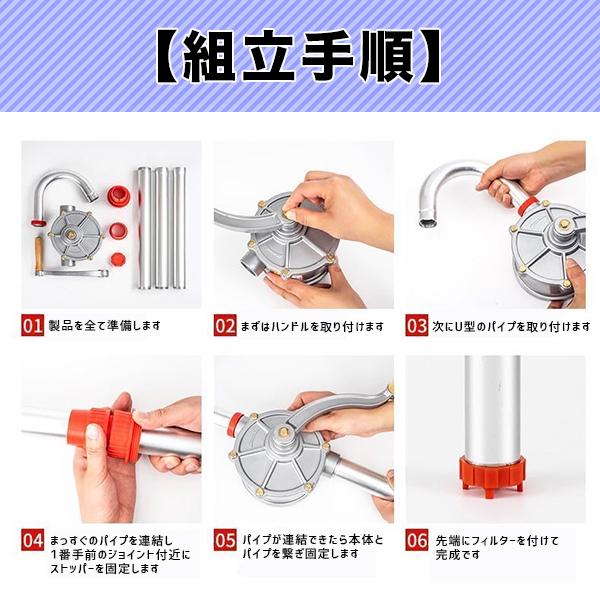 【組立手順】

01 製品を全て準備します

02 まずはハンドルを取り付けます

03 次にU型のパイプを取り付けます

04 まっすぐのパイプを連結し1番手前のジョイント付近にストッパーを固定します

05 パイプが連結できたら本体とパイプを繋ぎ固定します

06 先端にフィルターを付けて完成です