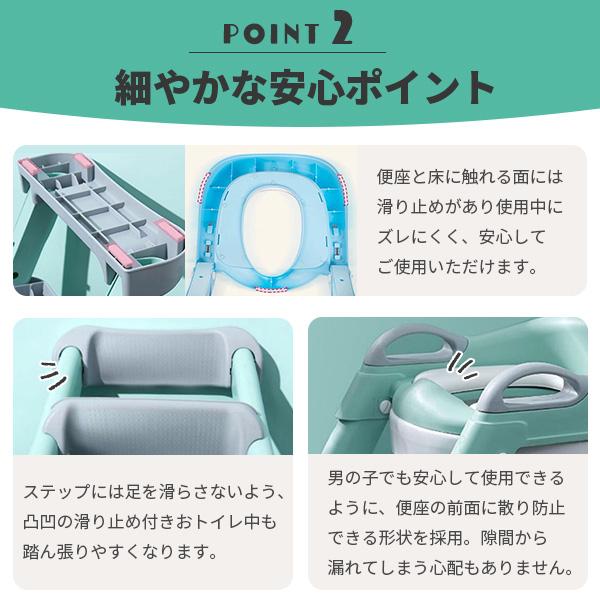 POINT 2

細やかな安心ポイント

便座と床に触れる面には滑り止めがあり使用中にズレにくく、安心してご使用いただけます。

ステップには足を滑らさないよう、凸凹の滑り止め付きおトイレ中も踏ん張りやすくなります。

男の子でも安心して使用できるように、便座の前面に散り防止できる形状を採用。隙間から漏れてしまう心配もありません。