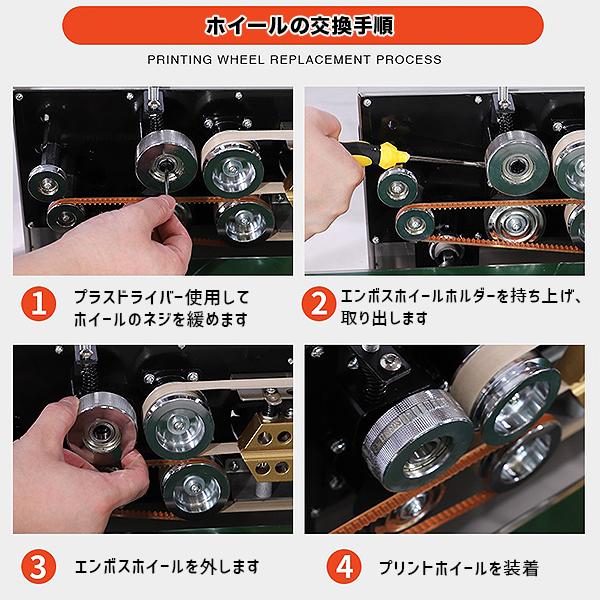 ホイールの交換手順

PRINTING WHEEL REPLACEMENT PROCESS

1 プラスドライバー使用して ホイールのネジを緩めます

2 エンボスホイールホルダーを持ち上げ、取り出します

3 エンボスホイールを外します

4 プリントホイールを装着