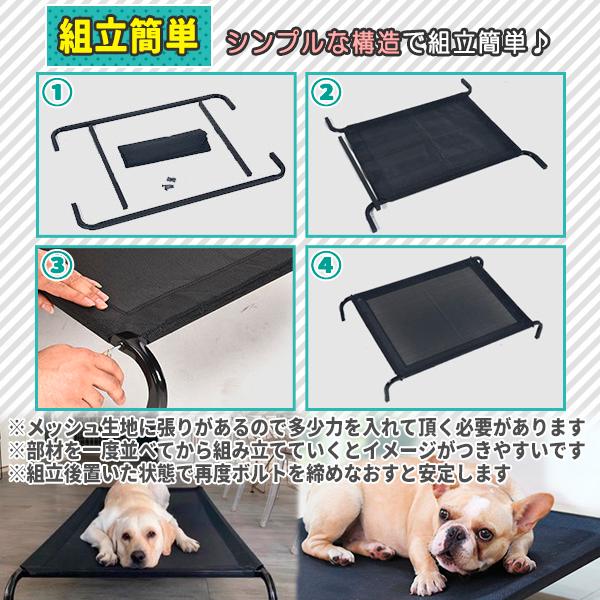 組立簡単

シンプルな構造で組立簡単♪

①

②

③

④

※メッシュ生地に張りがあるので多少力を入れて頂く必要があります
※部材を一度並べてから組み立てていくとイメージがつきやすいです
※組立後置いた状態で再度ボルトを締めなおすと安定します