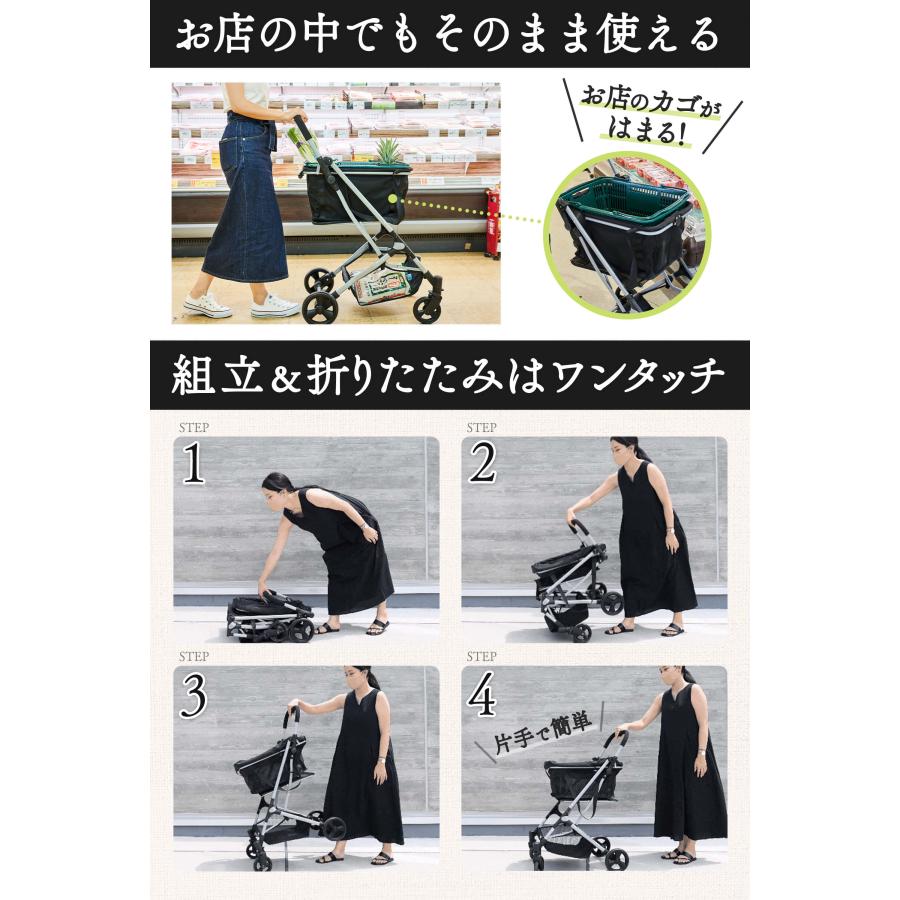 お店の中でもそのまま使える

お店のカゴがはまる!

組立＆折りたたみはワンタッチ

STEP
1

STEP
2

STEP
3

STEP
4

片手で簡単