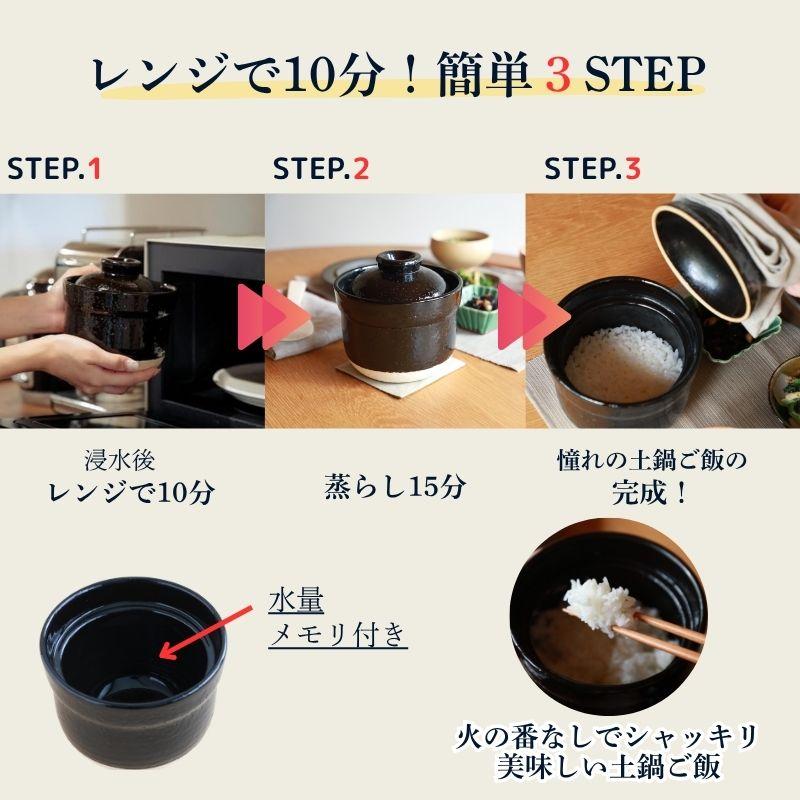 レンジで10分！簡単 3 STEP

STEP.1

STEP.2

STEP.3

浸水後
レンジで10分

蒸らし15分

憧れの土鍋ご飯の
完成！

水量
メモリ付き

火の番なしでシャッキリ
美味しい土鍋ご飯