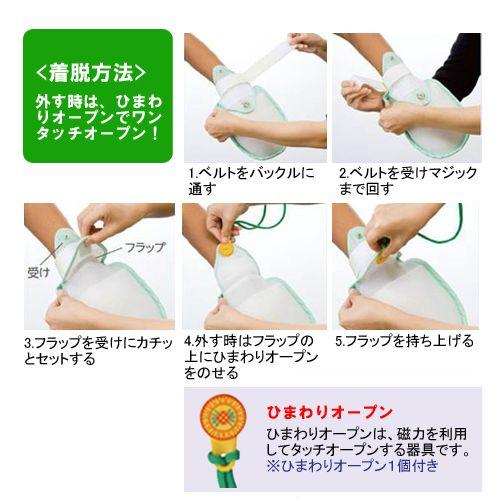 <着脱方法>
外す時は、ひまわりオープンでワンタッチオープン！

1.ベルトをバックルに通す

2.ベルトを受けマジックまで回す

フラップ
受け

3.フラップを受けにカチッとセットする

4.外す時はフラップの上にひまわりオープンをのせる

5.フラップを持ち上げる

ひまわりオープン
ひまわりオープンは、磁力を利用してタッチオープンする器具です。
※ひまわりオープン1個付き