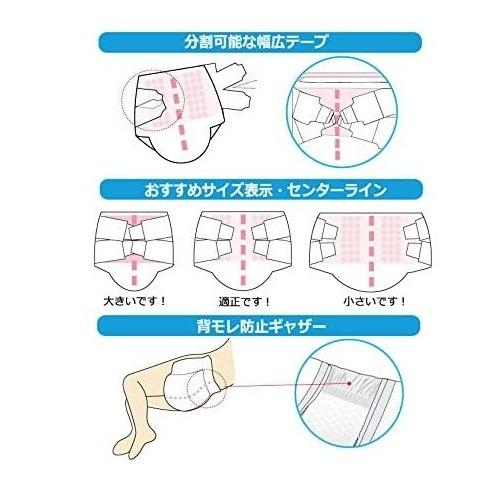 分割可能な幅広テープ

おすすめサイズ表示・センターライン

大きいです！

適正です！

小さいです！

背モレ防止ギャザー