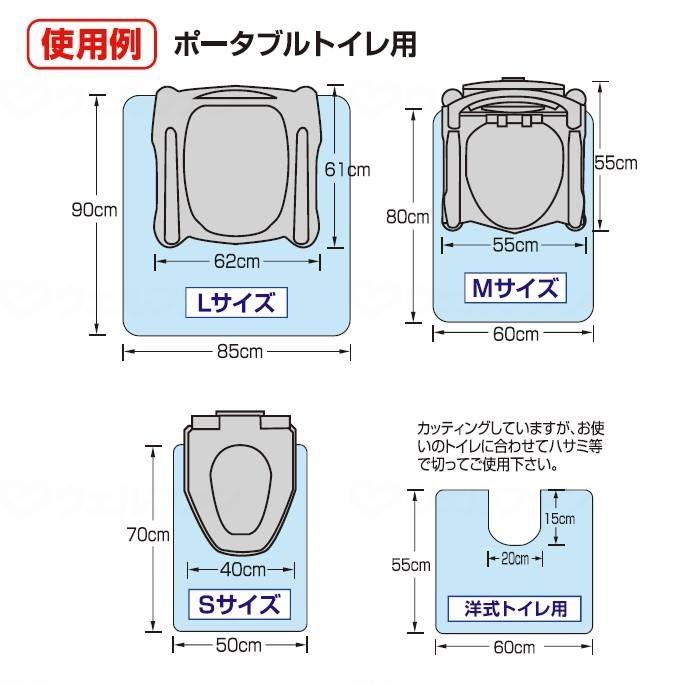 使用例　ポータブルトイレ用

90cm
61cm
62cm
Lサイズ
85cm

80cm
55cm
55cm
Mサイズ
60cm

70cm
40cm
Sサイズ
50cm

カッティングしていますが、お使いのトイレに合わせてハサミ等で切ってご使用下さい。

55cm
15cm
20cm
洋式トイレ用
60cm