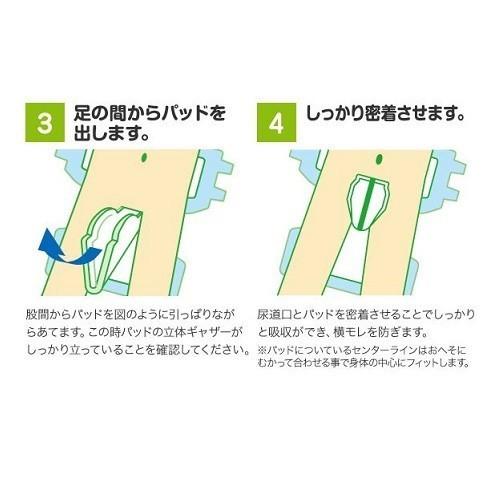 3 足の間からパッドを出します。

股間からパッドを図のように引っぱりながらあてます。この時パッドの立体ギャザーがしっかり立っていることを確認してください。

4 しっかり密着させます。

尿道口とパッドを密着させることでしっかりと吸収ができ、横モレを防ぎます。
※パッドについているセンターラインはおへそにむかって合わせる事で身体の中心にフィットします。