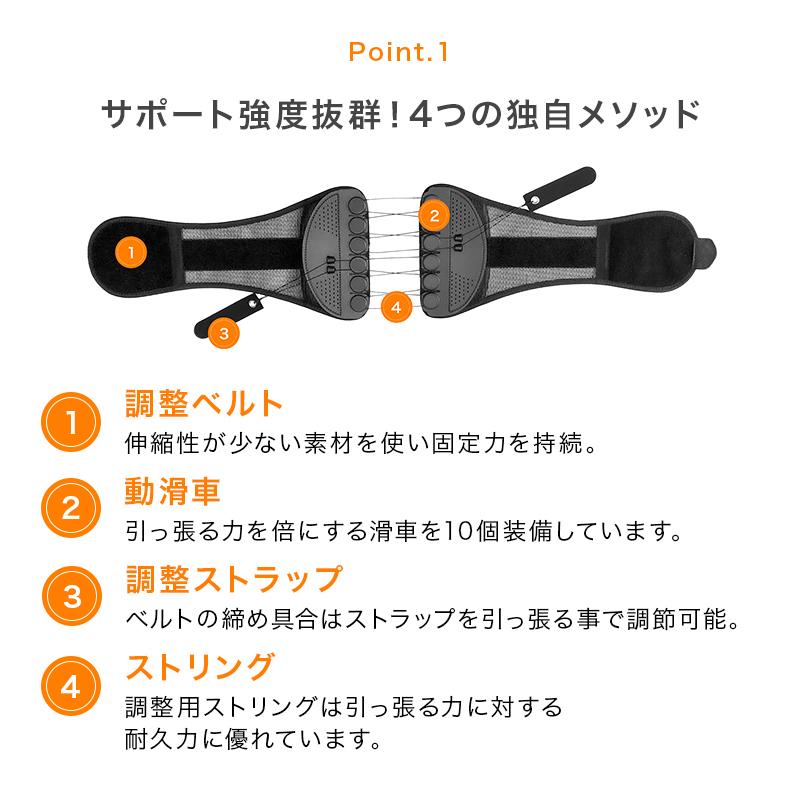 Point.1

サポート強度抜群！4つの独自メソッド

1

2

3

4

1 調整ベルト
伸縮性が少ない素材を使い固定力を持続。

2 動滑車
引っ張る力を倍にする滑車を10個装備しています。

3 調整ストラップ
ベルトの締め具合はストラップを引っ張る事で調節可能。

4 ストリング
調整用ストリングは引っ張る力に対する耐久力に優れています。