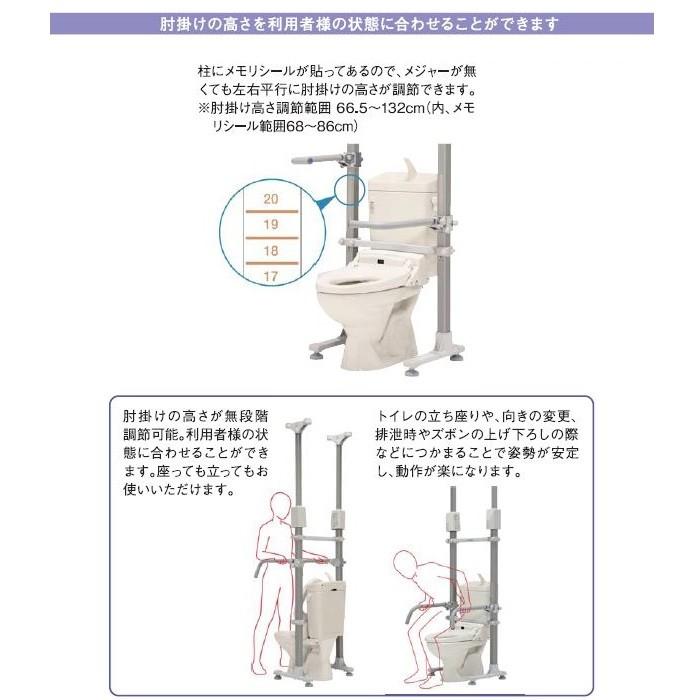 肘掛けの高さを利用者様の状態に合わせることができます

柱にメモリシールが貼ってあるので、メジャーが無くても左右平行に肘掛けの高さが調節できます。
※肘掛け高さ調節範囲 66.5～132cm（内、メモリシール範囲68～86cm）

20
19
18
17

肘掛けの高さが無段階調節可能。利用者様の状態に合わせることができます。座っても立ってもお使いいただけます。

トイレの立ち座りや、向きの変更、排泄時やズボンの上げ下ろしの際などにつかまることで姿勢が安定し、動作が楽になります。