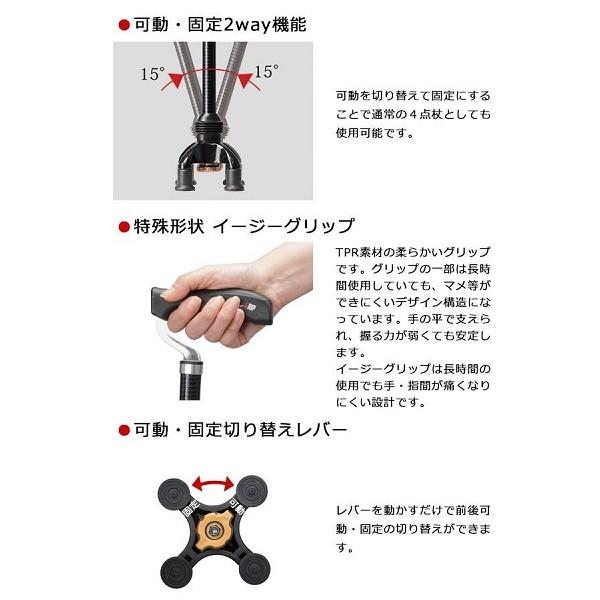 ●可動・固定2way機能

15°
15°

可動を切り替えて固定にすることで通常の４点杖としても使用可能です。

●特殊形状 イージーグリップ

TPR素材の柔らかいグリップです。グリップの一部は長時間使用していても、マメ等ができにくいデザイン構造になっています。手の平で支えられ、握る力が弱くても安定します。
イージーグリップは長時間の使用でも手・指間が痛くなりにくい設計です。

●可動・固定切り替えレバー

固定
可動

レバーを動かすだけで前後可動・固定の切り替えができます。