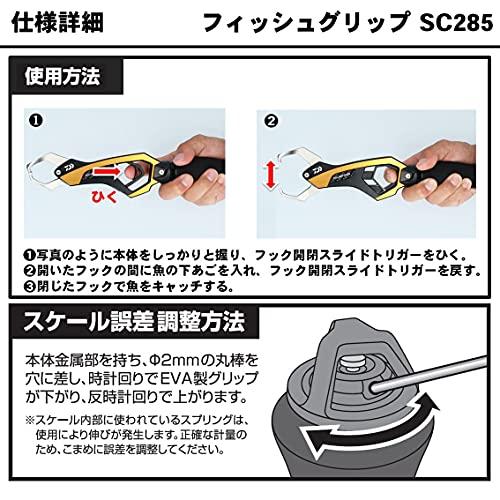 仕様詳細

フィッシュグリップ SC285

使用方法

❶

ひく

❷

❶写真のように本体をしっかりと握り、フック開閉スライドトリガーをひく。
❷開いたフックの間に魚の下あごを入れ、フック開閉スライドトリガーを戻す。
❸閉じたフックで魚をキャッチする。

スケール誤差調整方法

本体金属部を持ち、Φ2mmの丸棒を穴に差し、時計回りでEVA製グリップが下がり、反時計回りで上がります。

※スケール内部に使われているスプリングは、使用により伸びが発生します。正確な計量のため、こまめに誤差を調整してください。