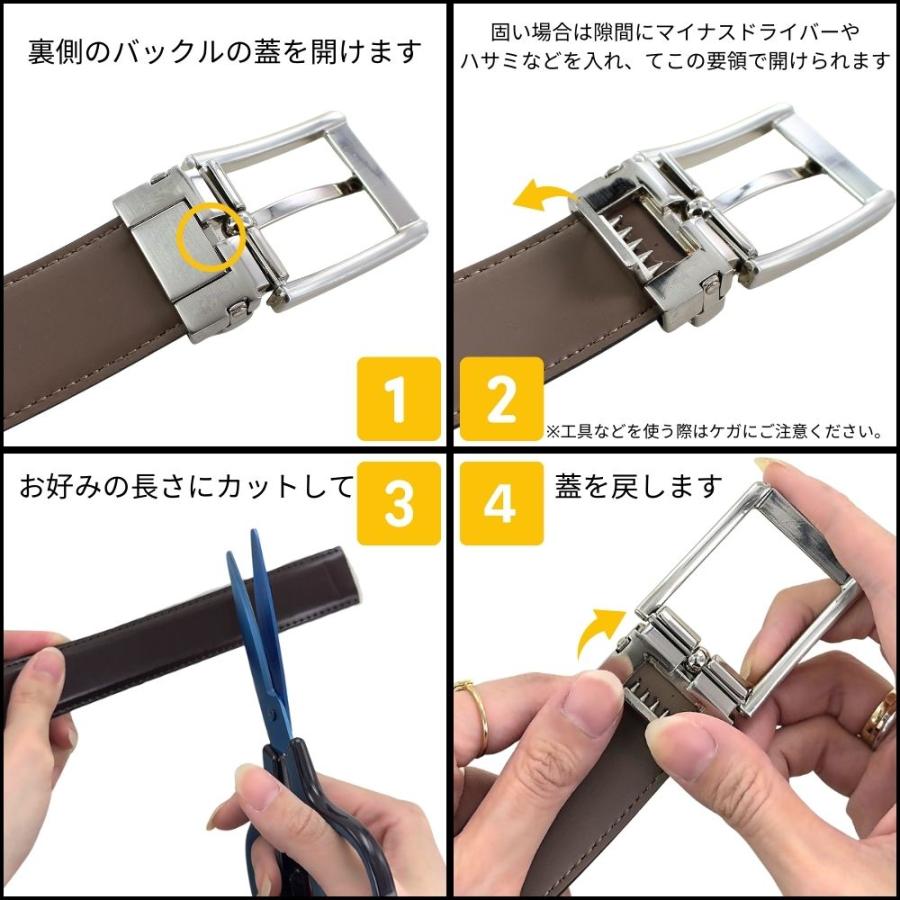 裏側のバックルの蓋を開けます

1

固い場合は隙間にマイナスドライバーやハサミなどを入れ、てこの要領で開けられます

2

※工具などを使う際はケガにご注意ください。

お好みの長さにカットして

3

4

蓋を戻します