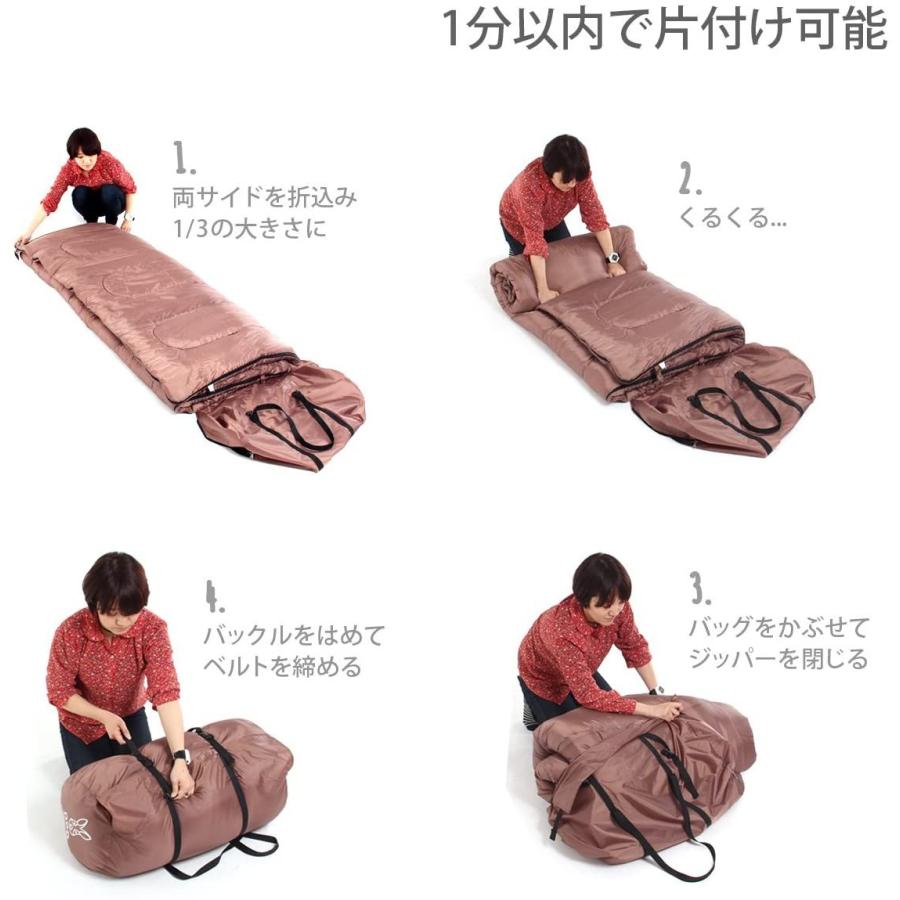 1分以内で片付け可能

1.
両サイドを折込み
1/3の大きさに

2.
くるくる...

4.
バックルをはめて
ベルトを締める

3.
バッグをかぶせて
ジッパーを閉じる