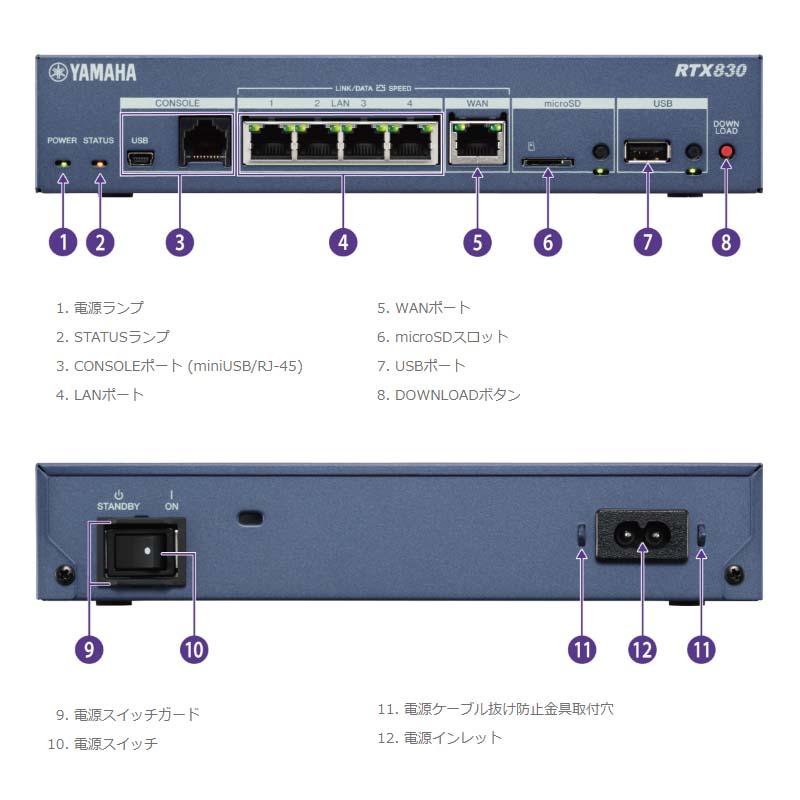 YAMAHA

RTX830

LINK/DATA SPEED

CONSOLE

1 2 LAN 3 4

WAN

microSD

USB

POWER STATUS

USB

DOWN LOAD

1 2 3 4 5 6 7 8

1. 電源ランプ
2. STATUSランプ
3. CONSOLEポート (miniUSB/RJ-45)
4. LANポート

5. WANポート
6. microSDスロット
7. USBポート
8. DOWNLOADボタン

STANDBY

ON

9 10 11 12 11

9. 電源スイッチガード
10. 電源スイッチ

11. 電源ケーブル抜け防止金具取付穴
12. 電源インレット